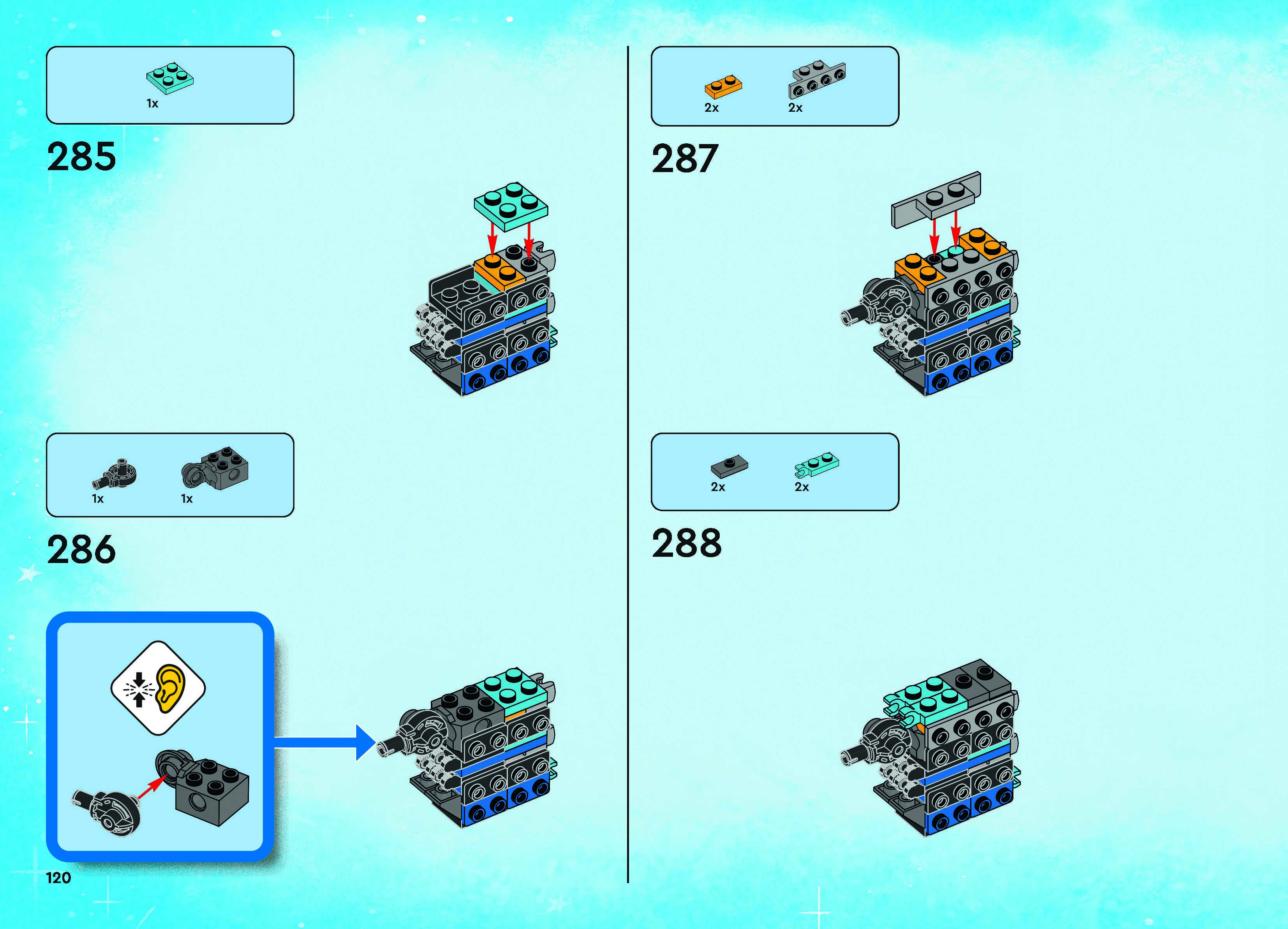 1x

285

1x 1x

286

120

2x 2x

287

2x 2x

288