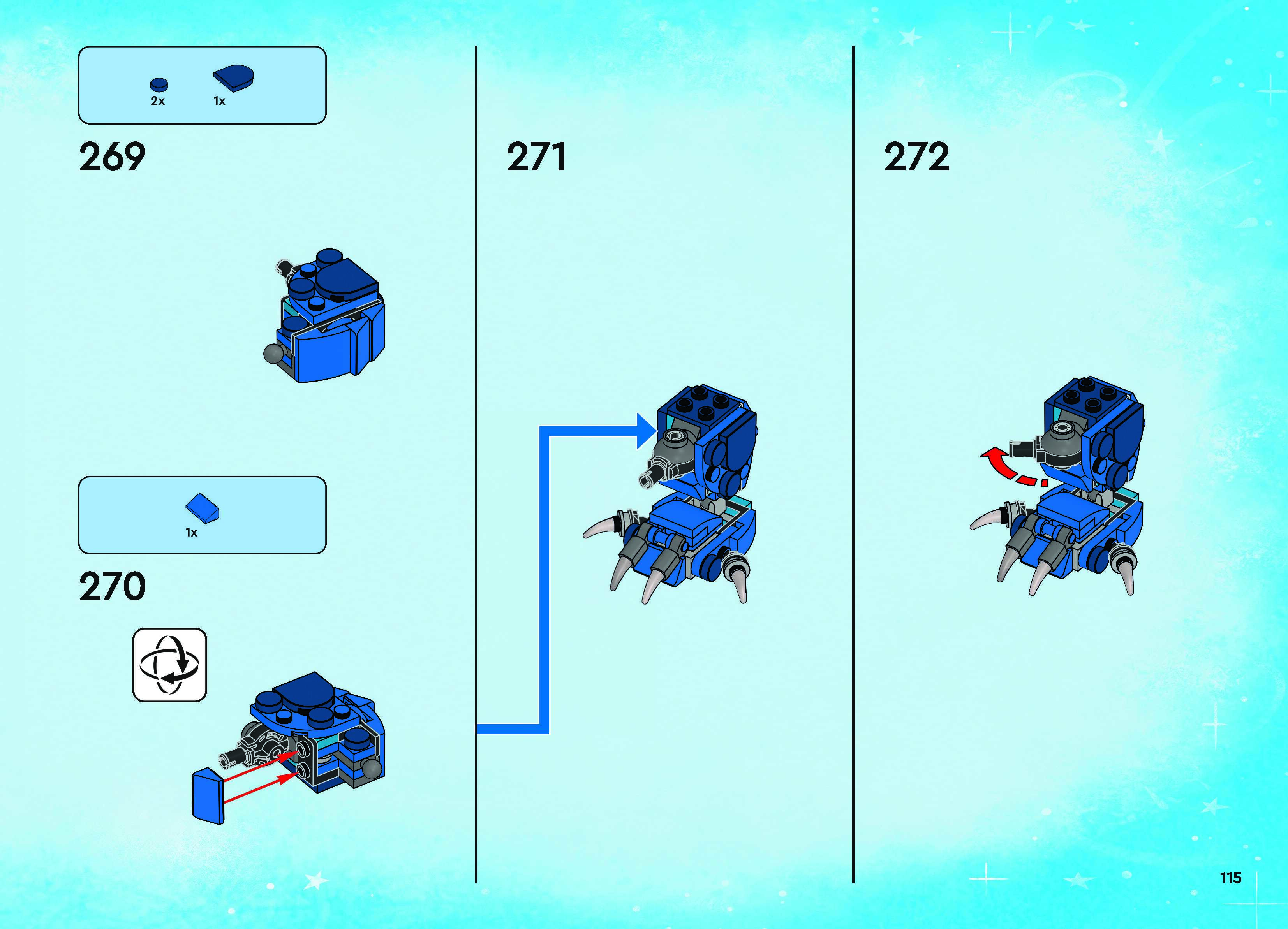 2x 1x

269

1x

270

271

272

115