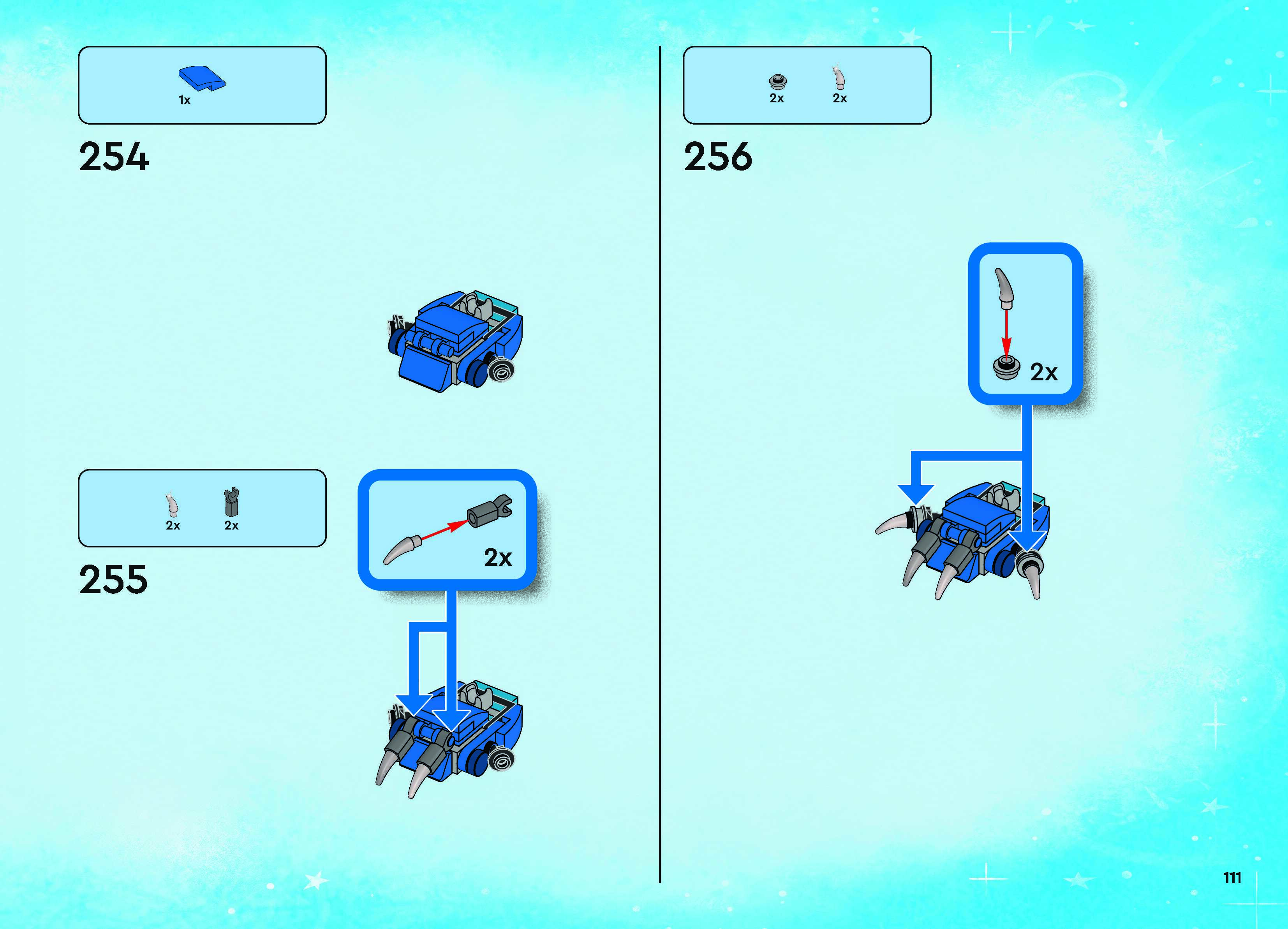 1x

254

2x 2x

255

2x

2x 2x

256

2x

111