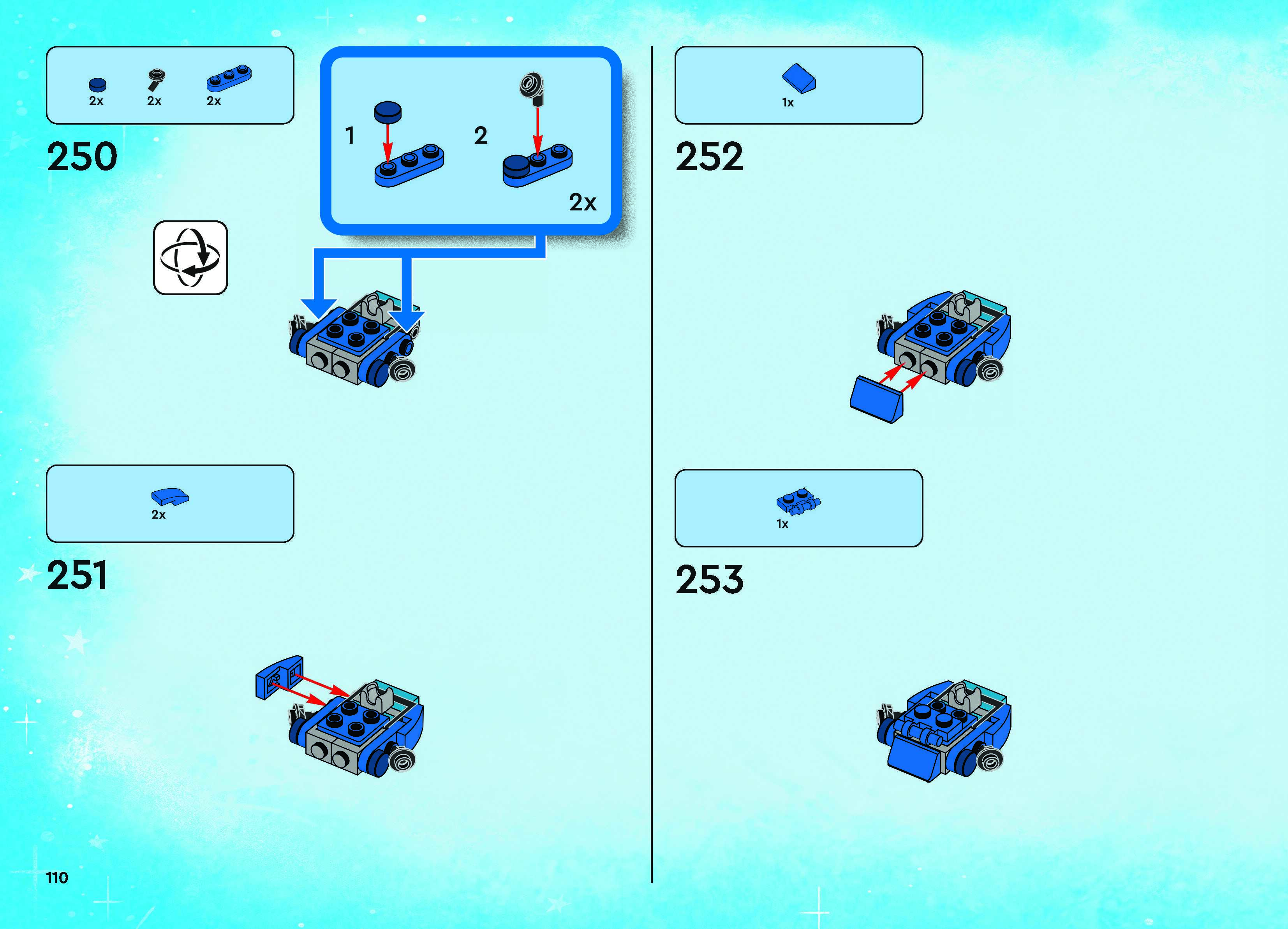 2x 2x 2x

250

1

2

2x

2x

251

1x

252

1x

253

110