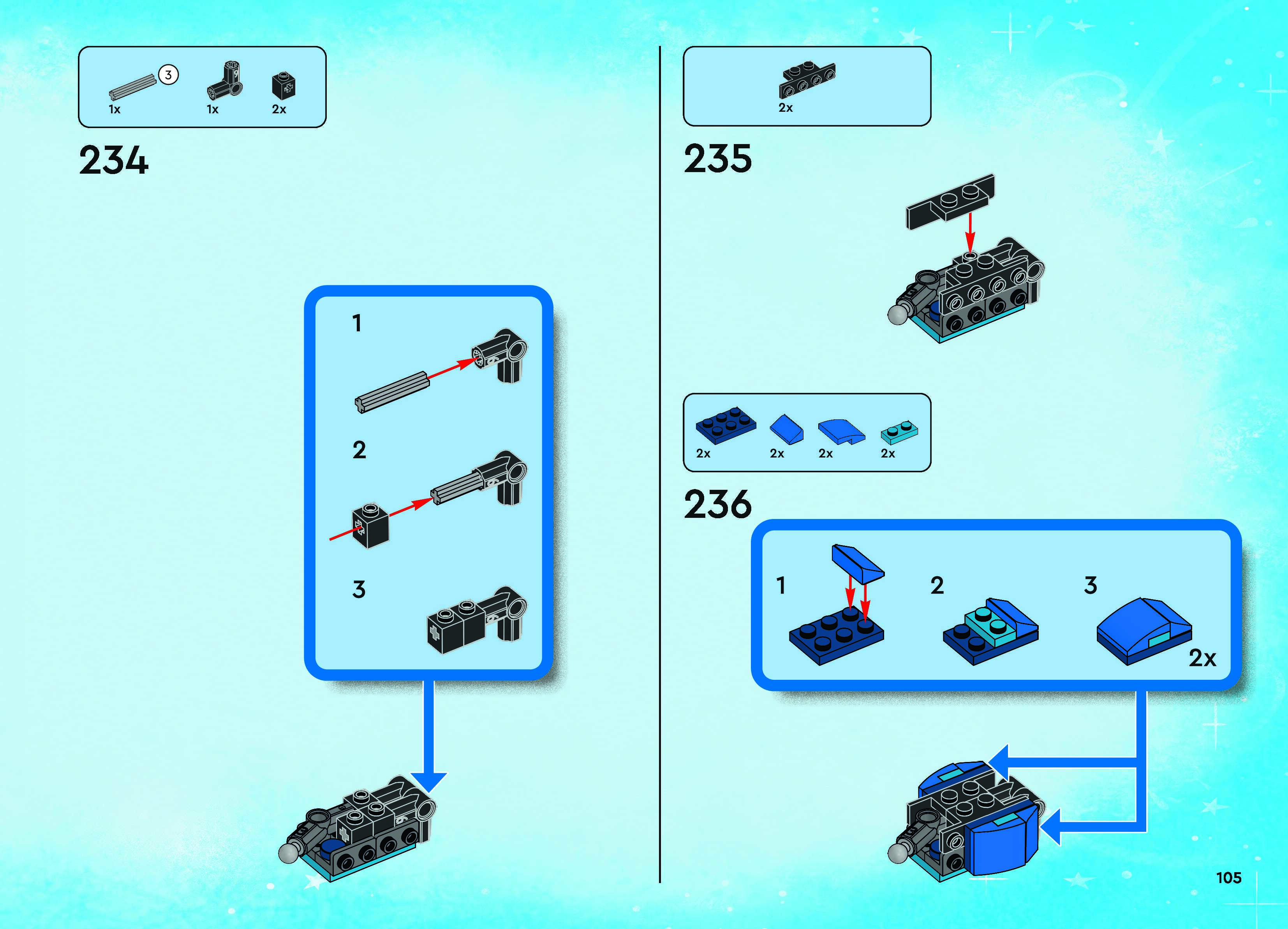 3
1x 1x 2x

234

1

2

3

2x

235

2x 2x 2x 2x

236

1 2 3

2x

105