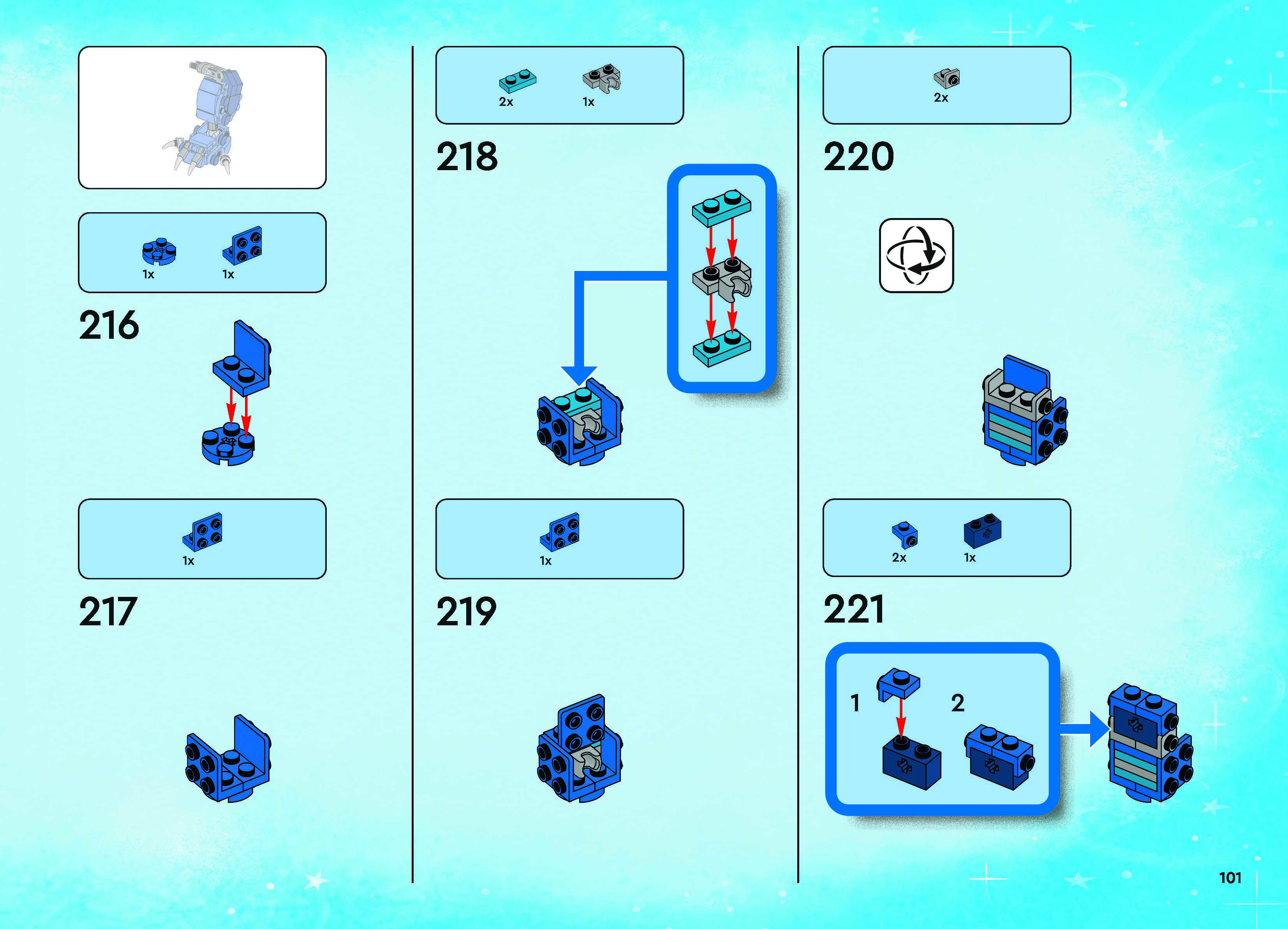 1x 1x

216

1x

217

2x 1x

218

1x

219

2x

220

2x 1x

221

1

2

101