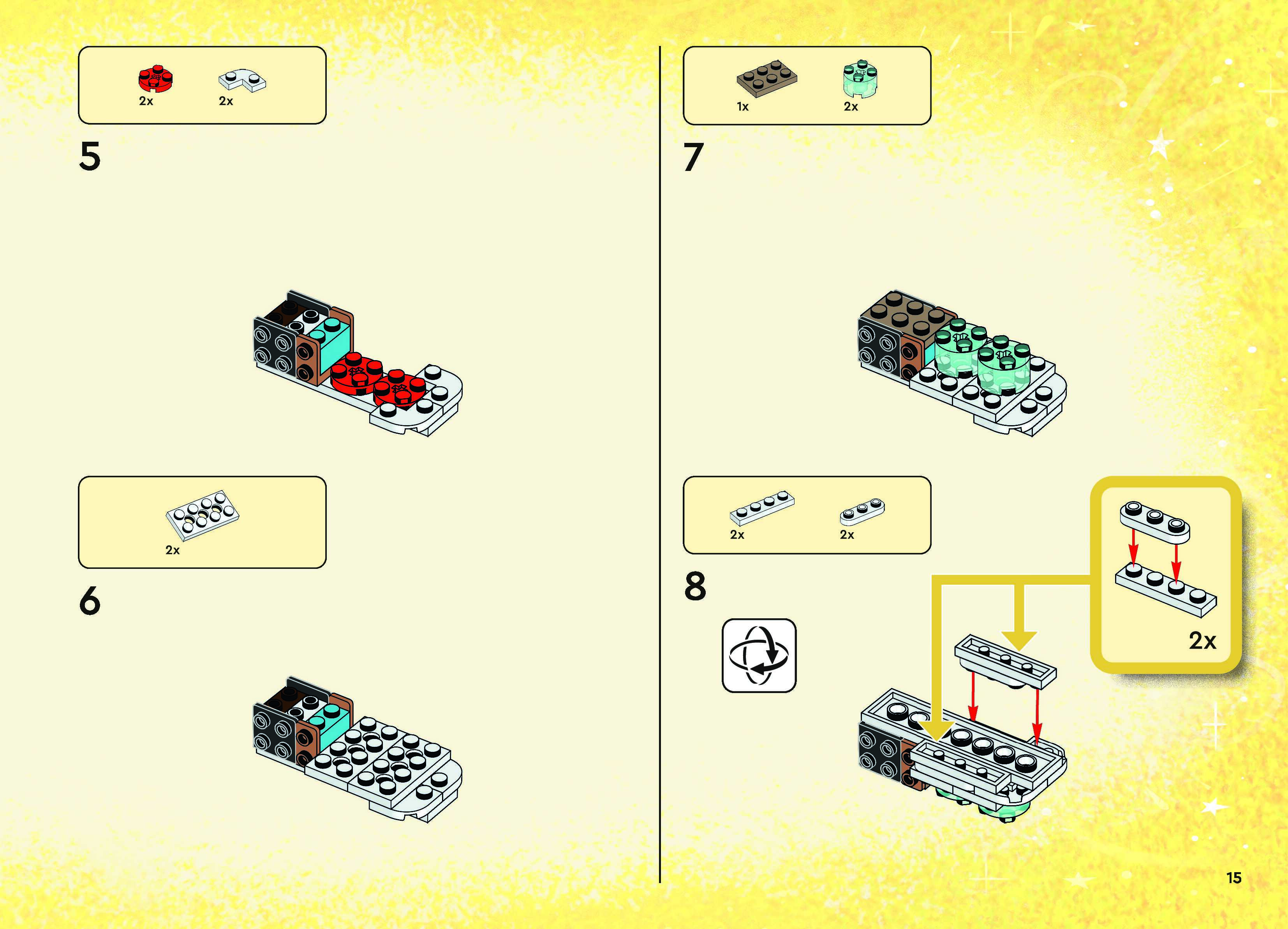 2x 2x

5

2x

6

1x 2x

7

2x 2x

8

2x

15