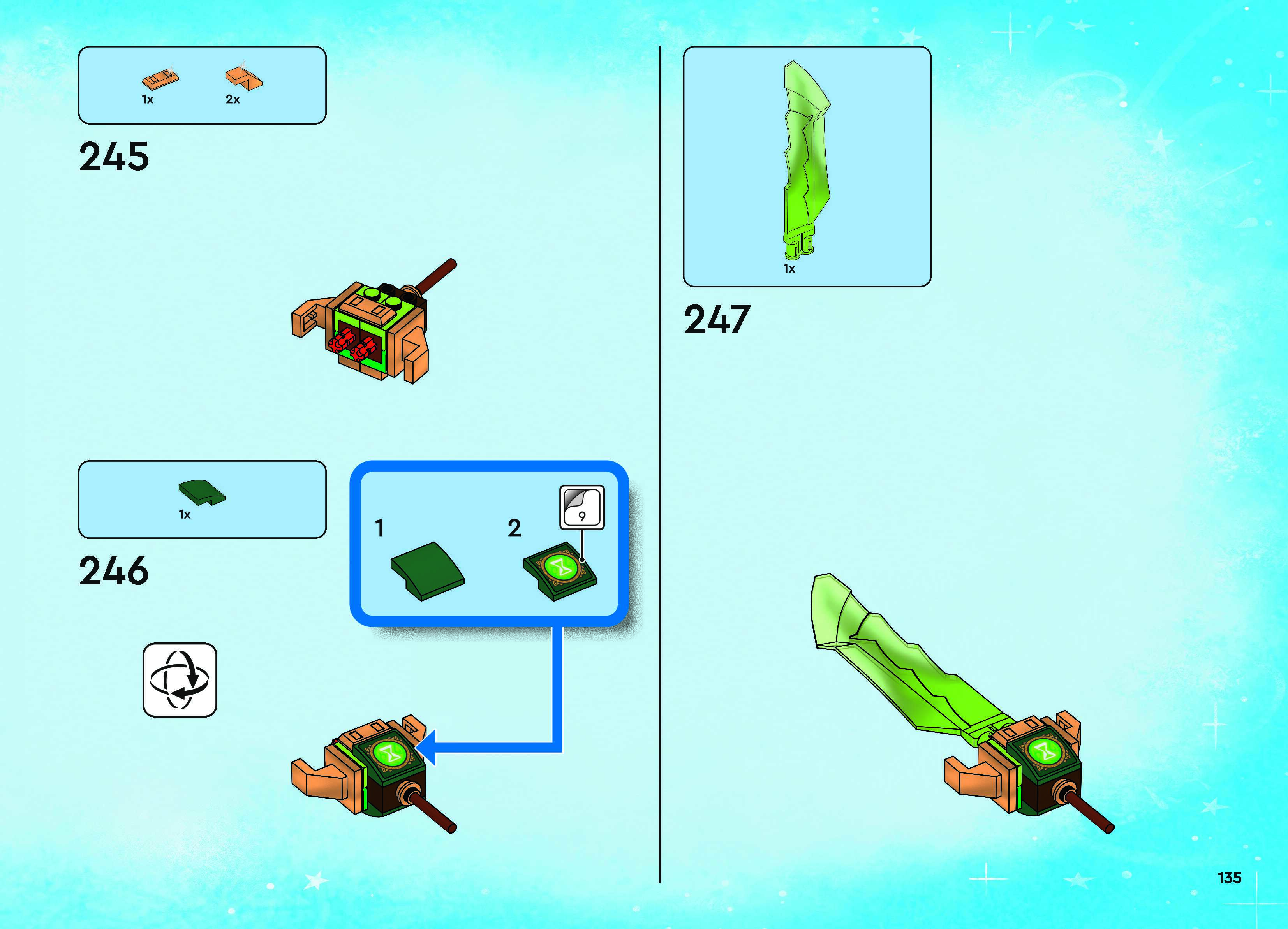 1x 2x

245

1x

246

1 2 9

1x

247

135