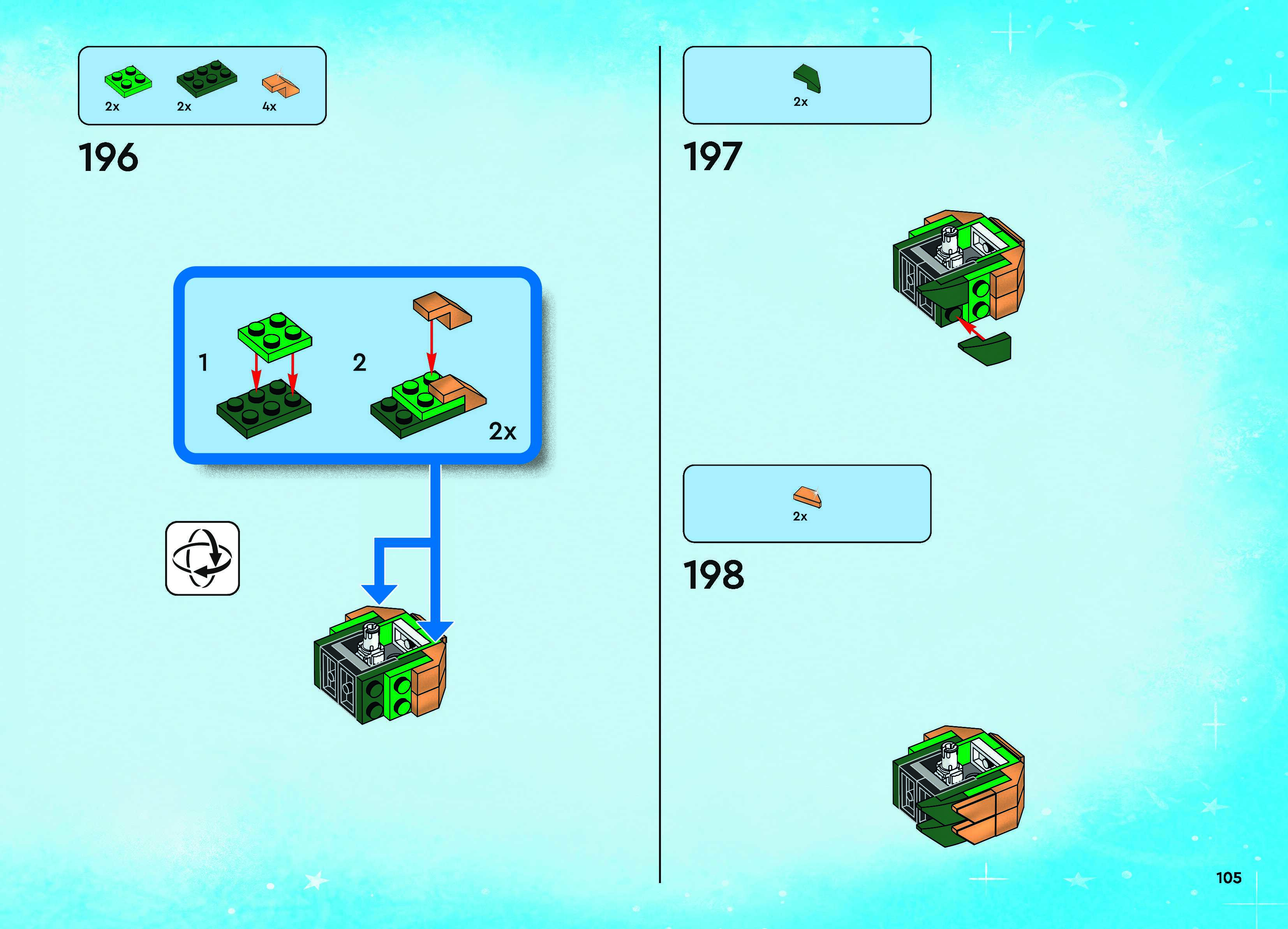 2x 2x 4x

196

1

2

2x

2x

197

2x

198

105