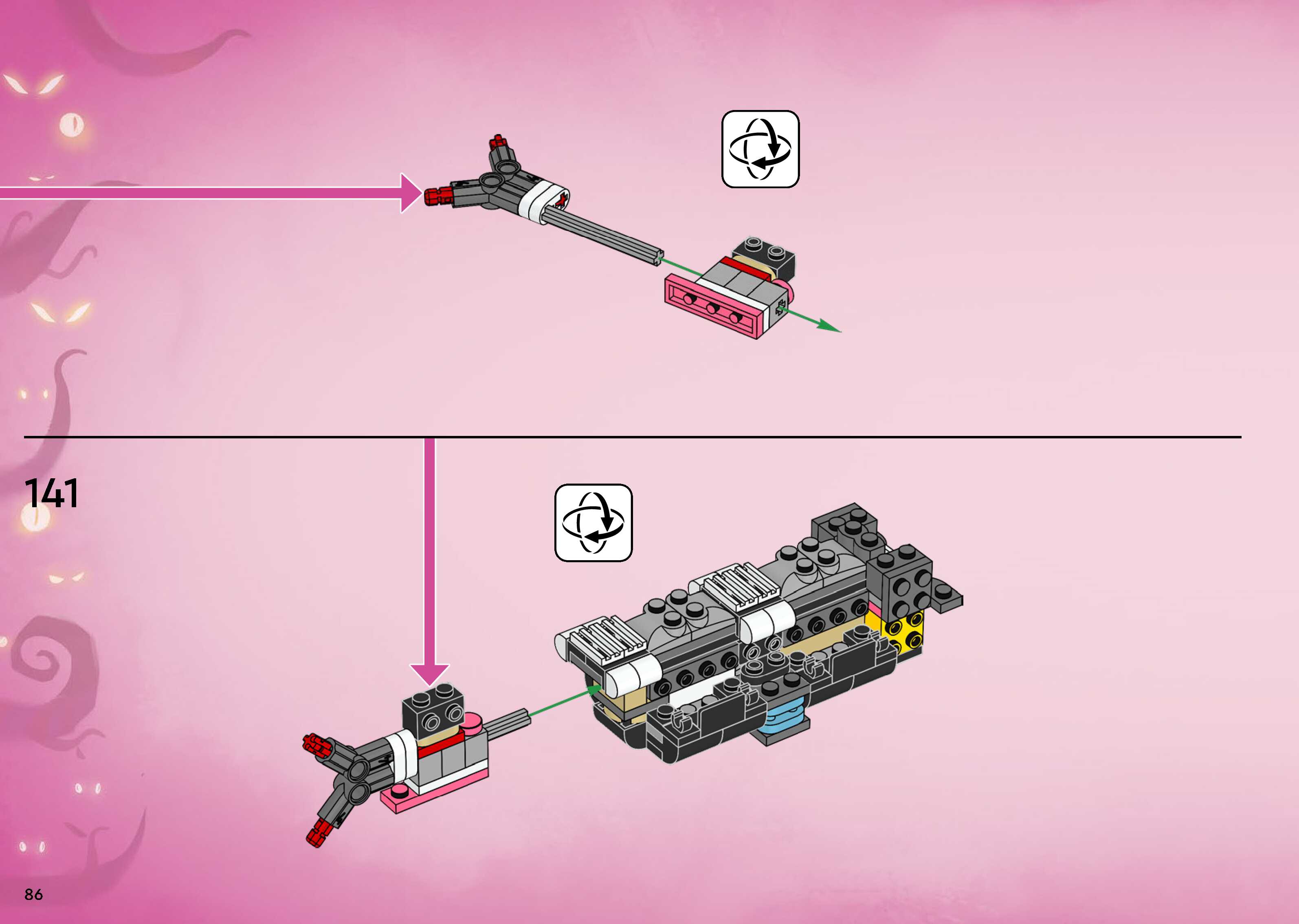 141

86