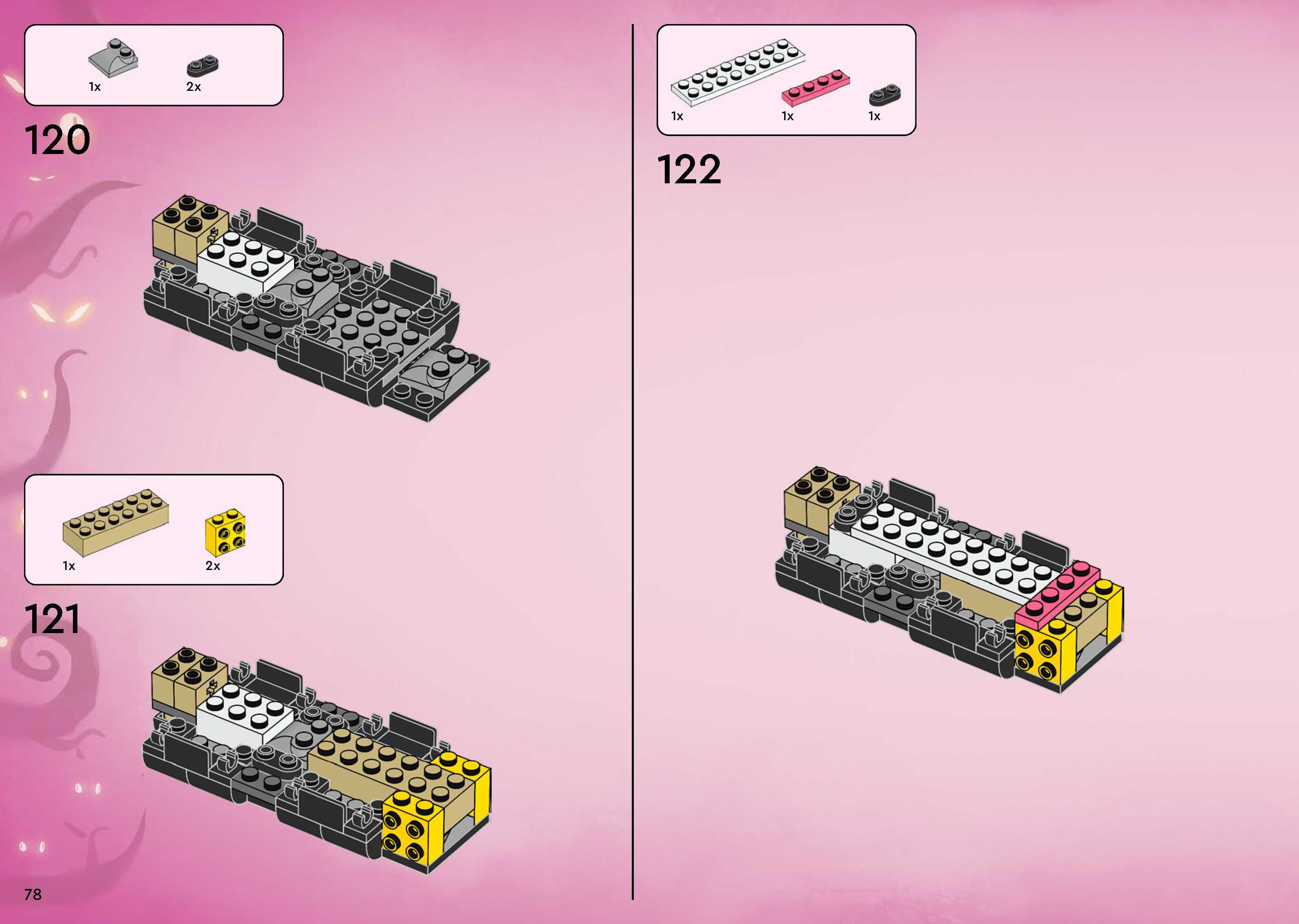 1x 2x

120

1x 2x

121

78

1x 1x 1x

122