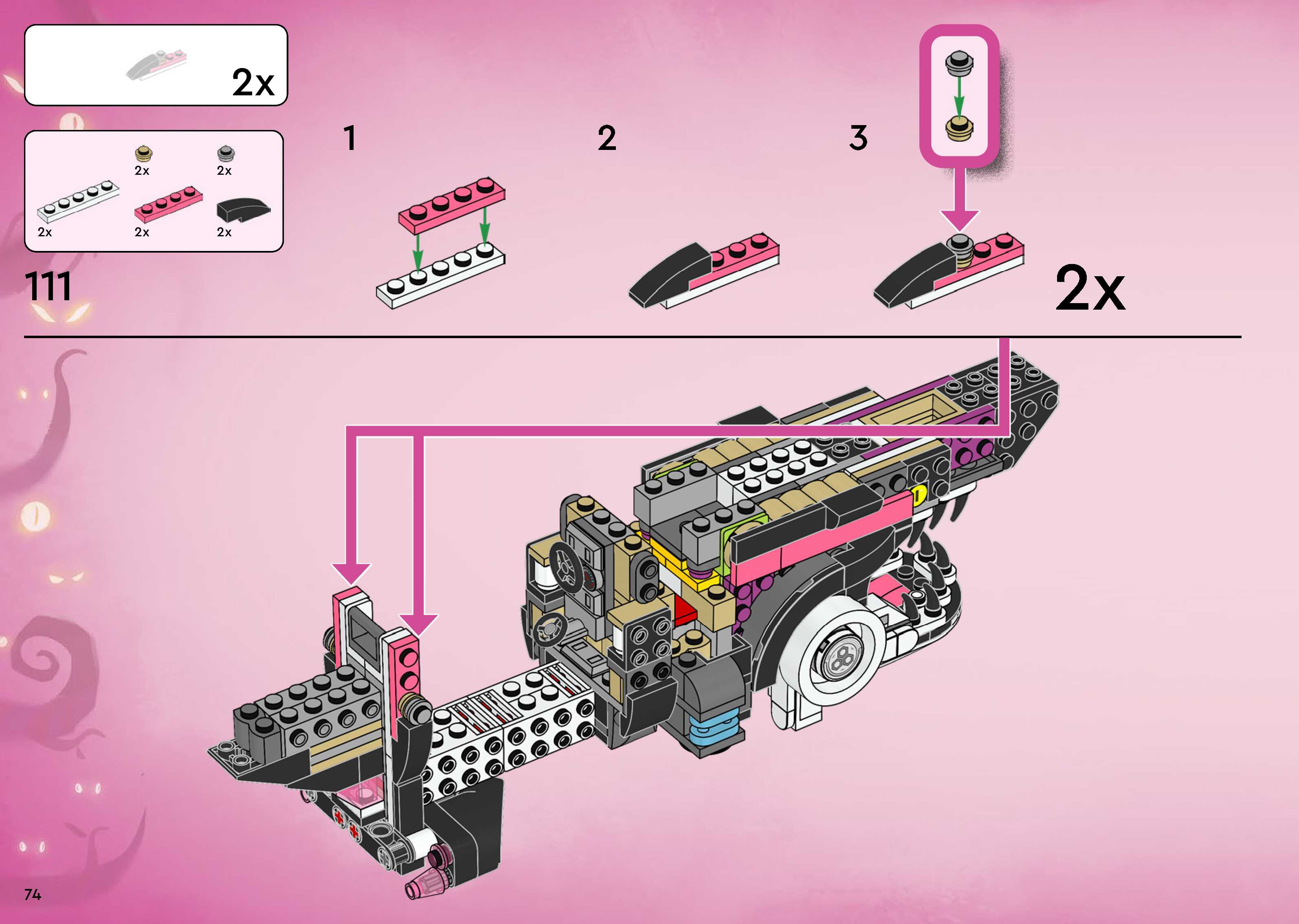 2x

2x
2x
2x
2x
2x

111

1

2

3

2x

74