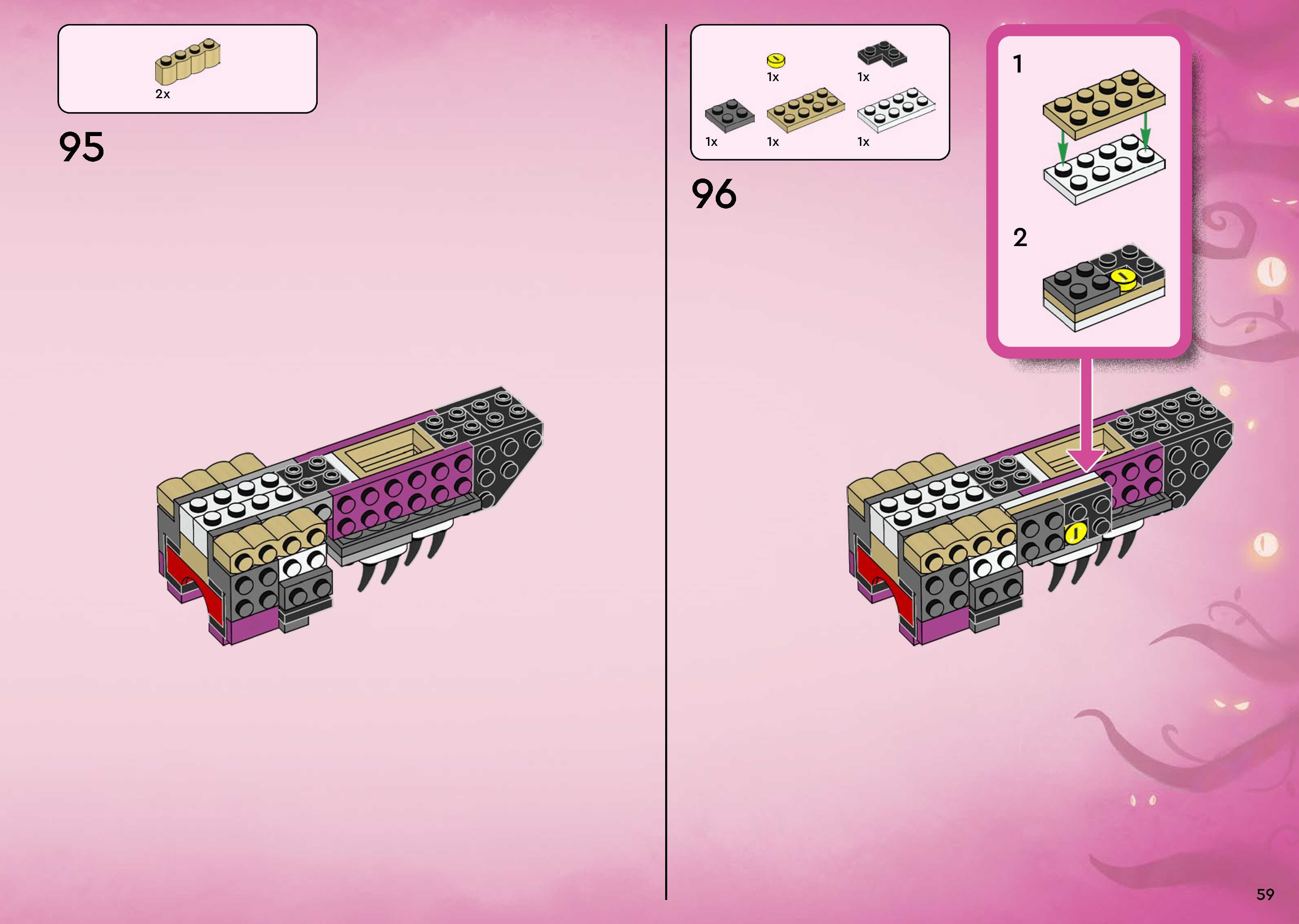 2x

95

1x

1x

1x

1x

1x

96

1

2

59