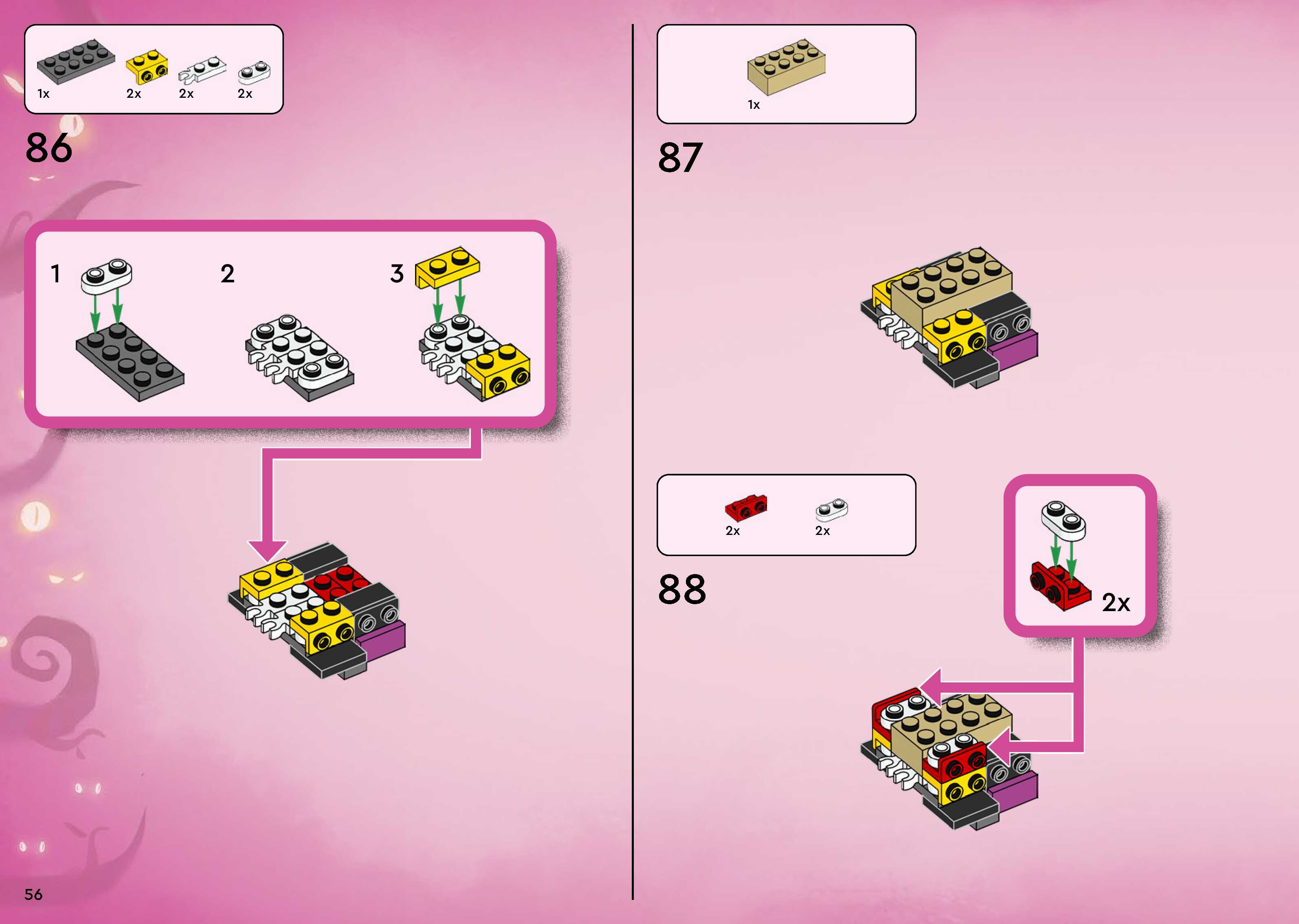 1x 2x 2x 2x

86

1

2

3

56

1x

87

2x 2x

88

2x