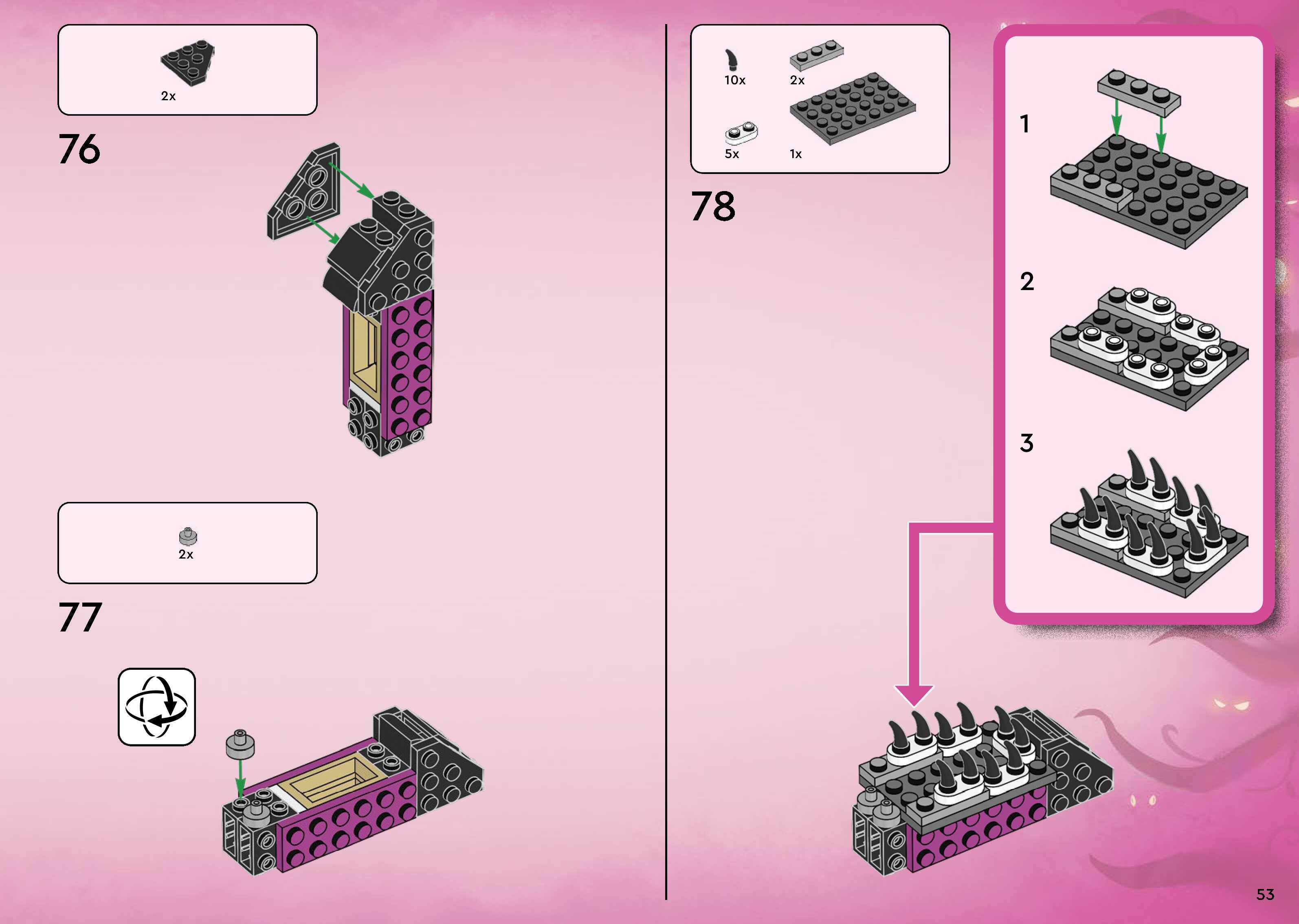 2x

76

2x

77

10x
2x
5x
1x

78

1

2

3

53