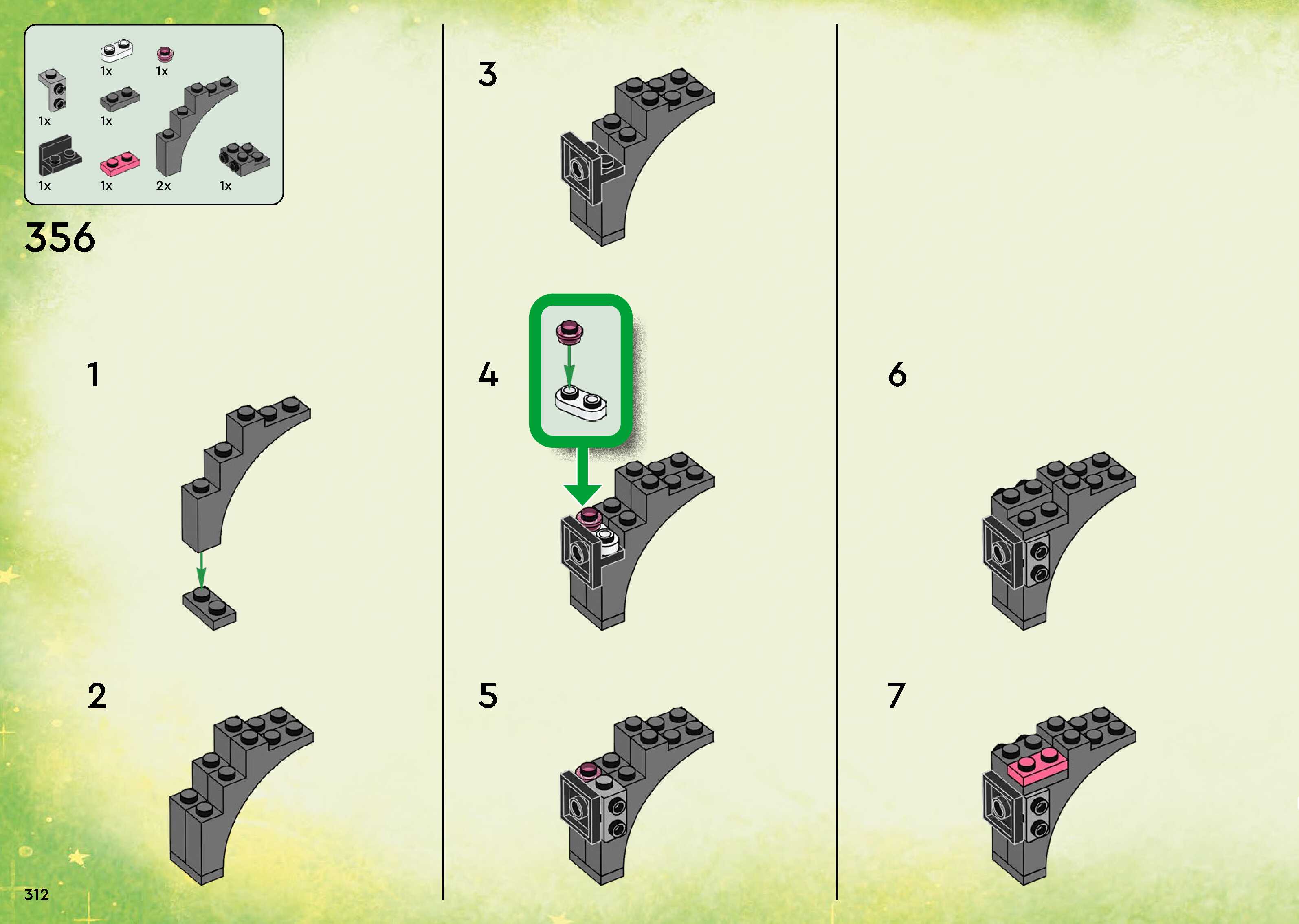 1x 1x
1x 1x
1x 1x 2x 1x

356

1

2

3

4

5

6

7

312