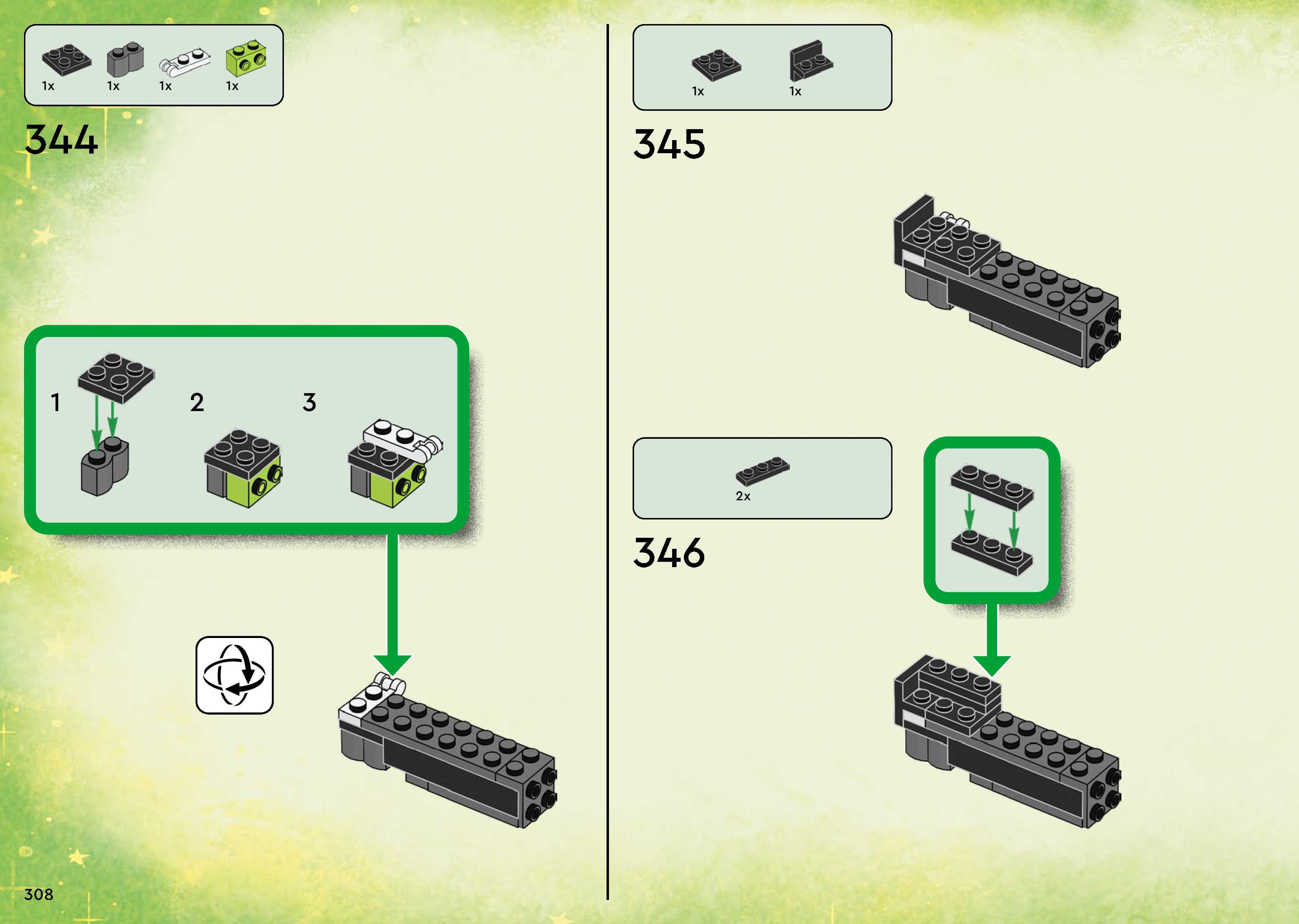 1x 1x 1x 1x

344

1

2

3

308

1x 1x

345

2x

346