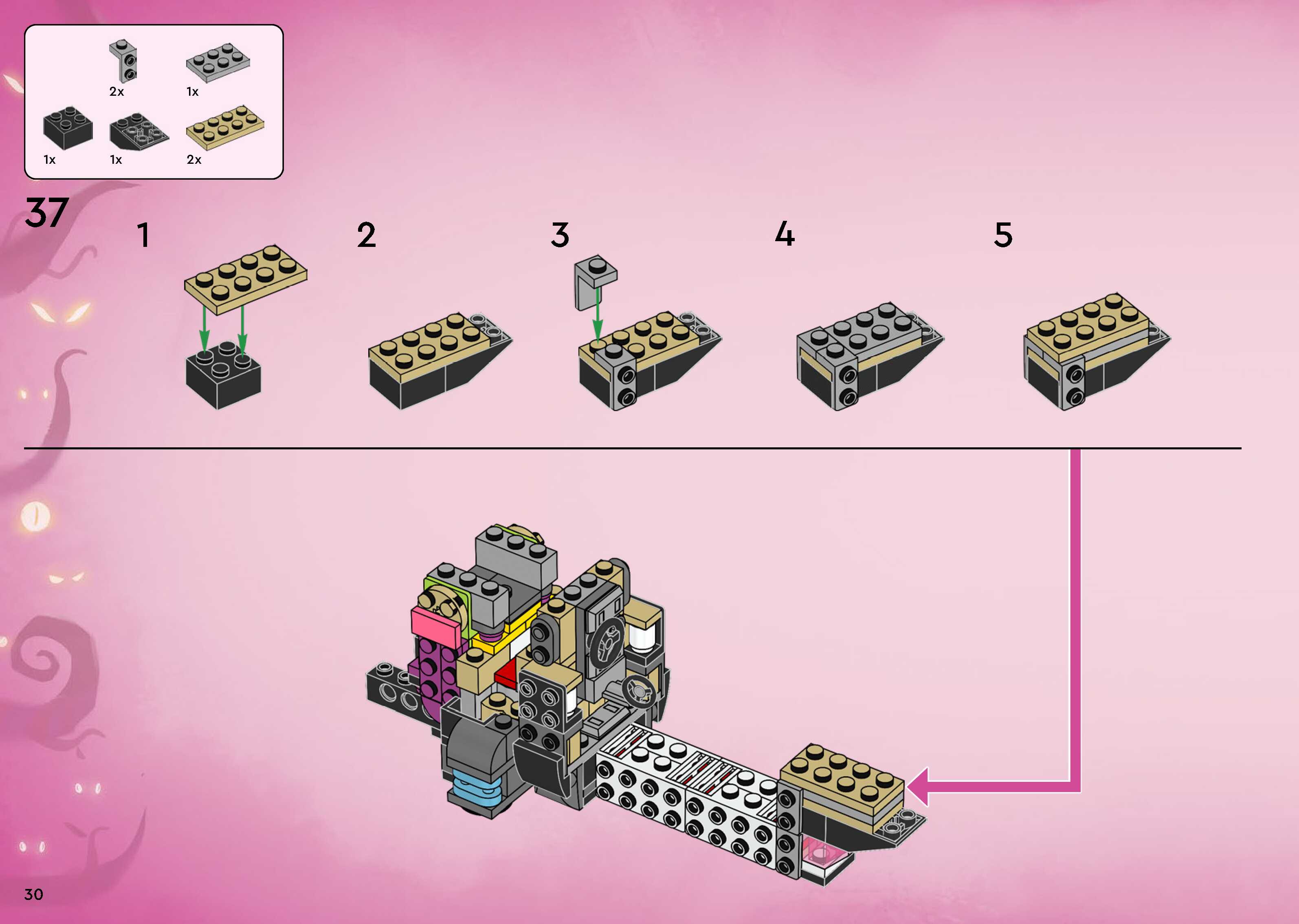 2x 1x
1x 1x 2x

37

1

2

3

4

5

30