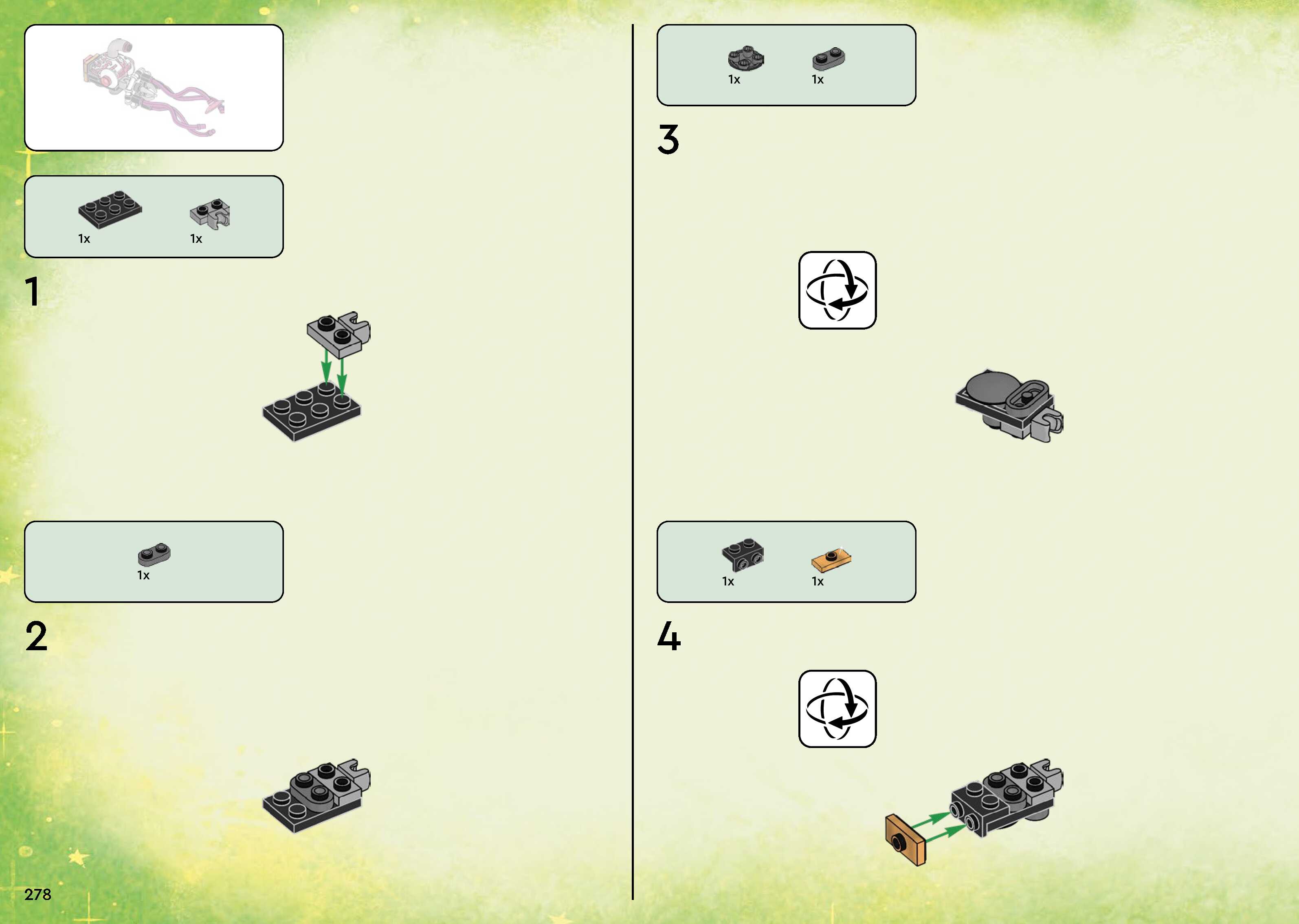 1x 1x

1

1x

2

278

1x 1x

3

1x 1x

4