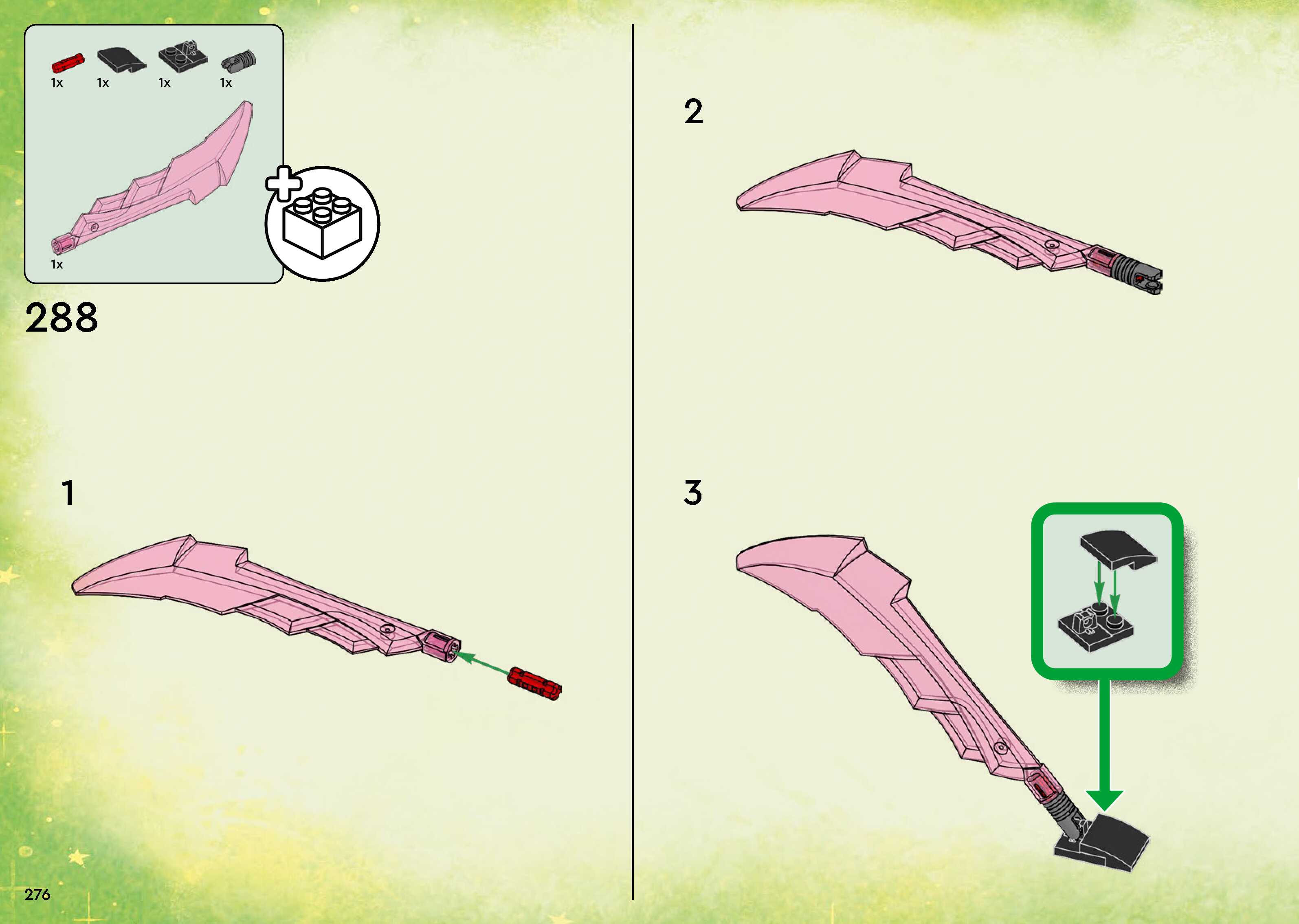 1x 1x 1x 1x

1x

288

1

2

3

276