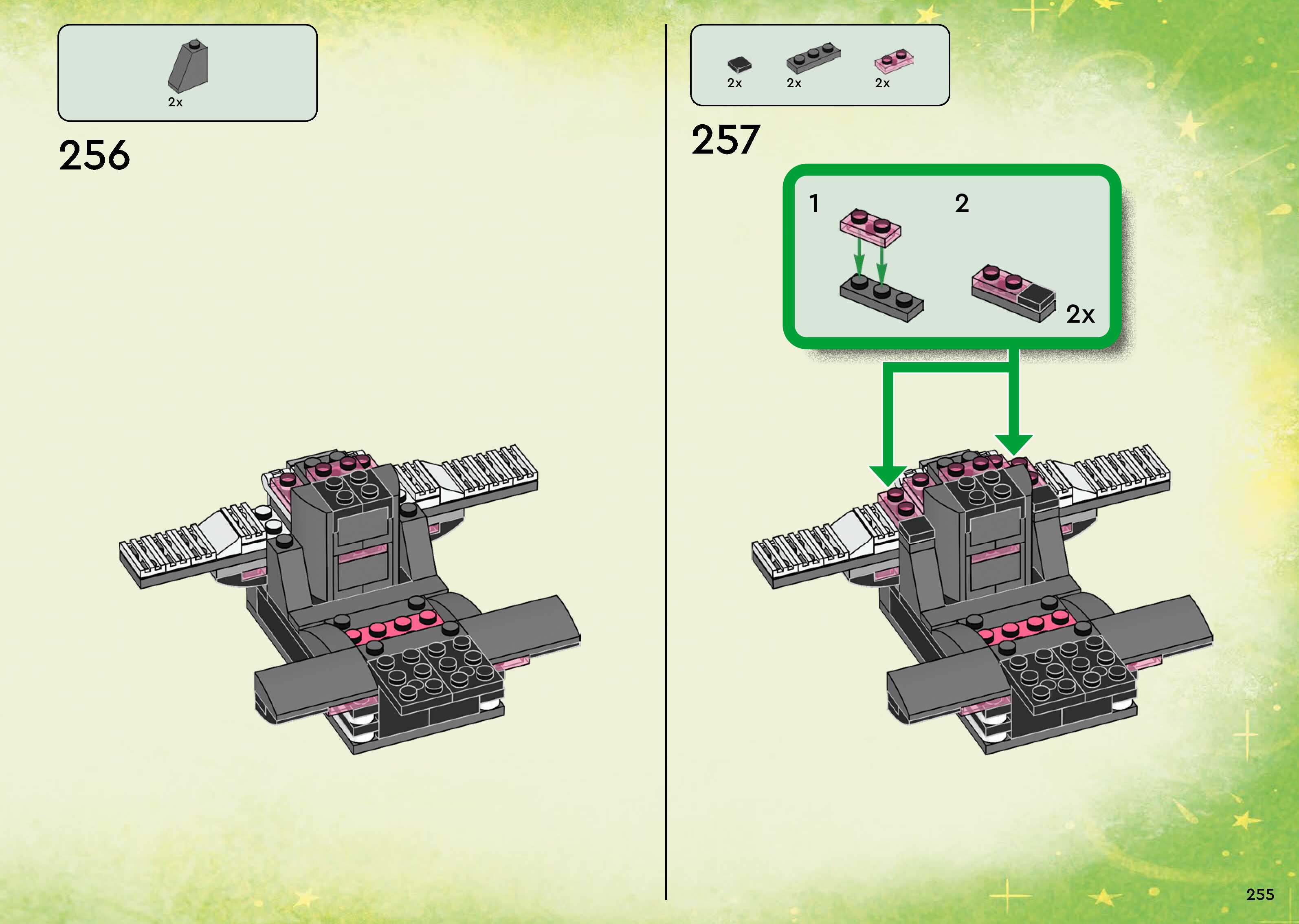 2x

256

2x 2x 2x

257

1

2

2x

255