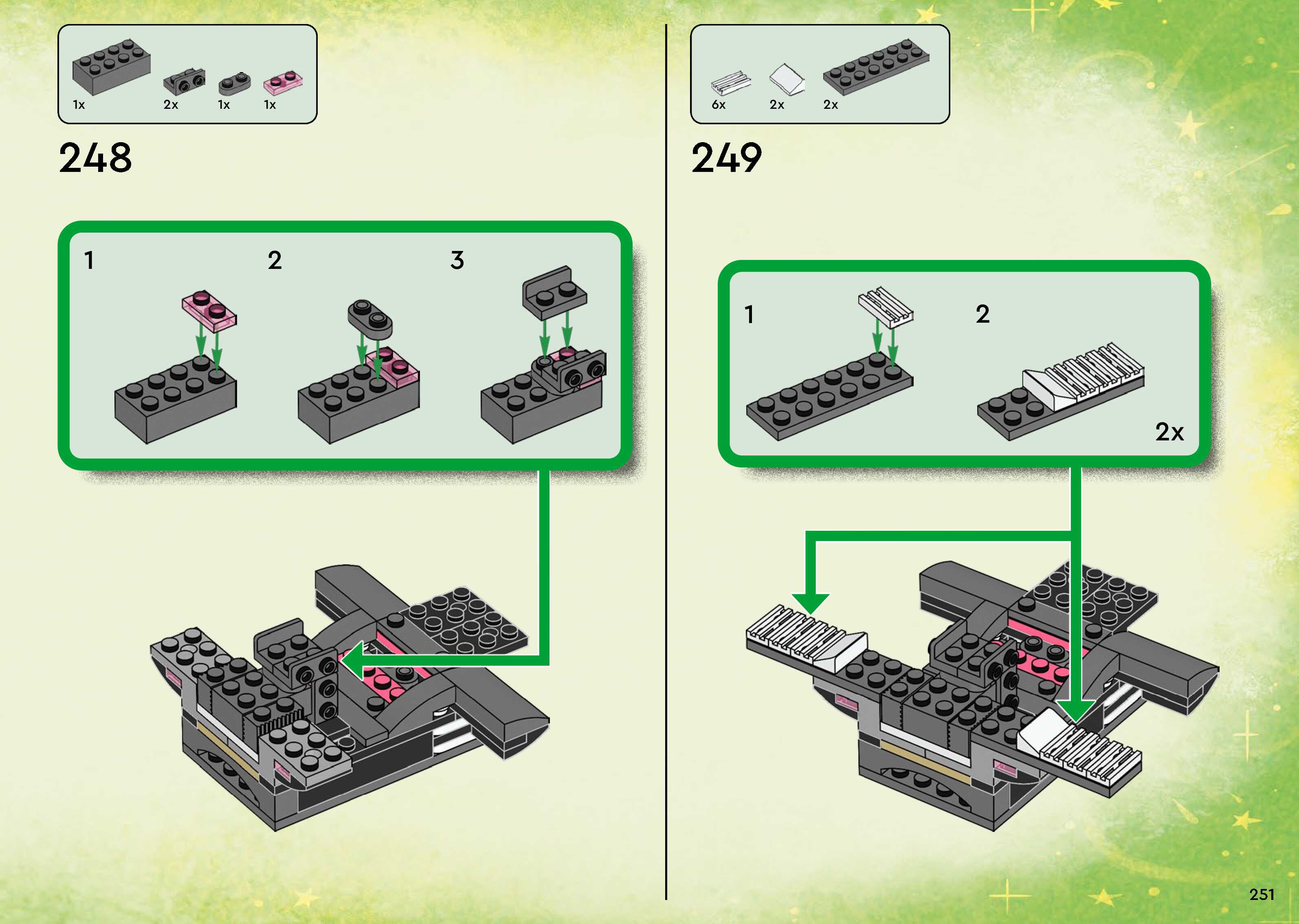 1x 2x 1x 1x

248

1 2 3

6x 2x 2x

249

1 2

2x

251