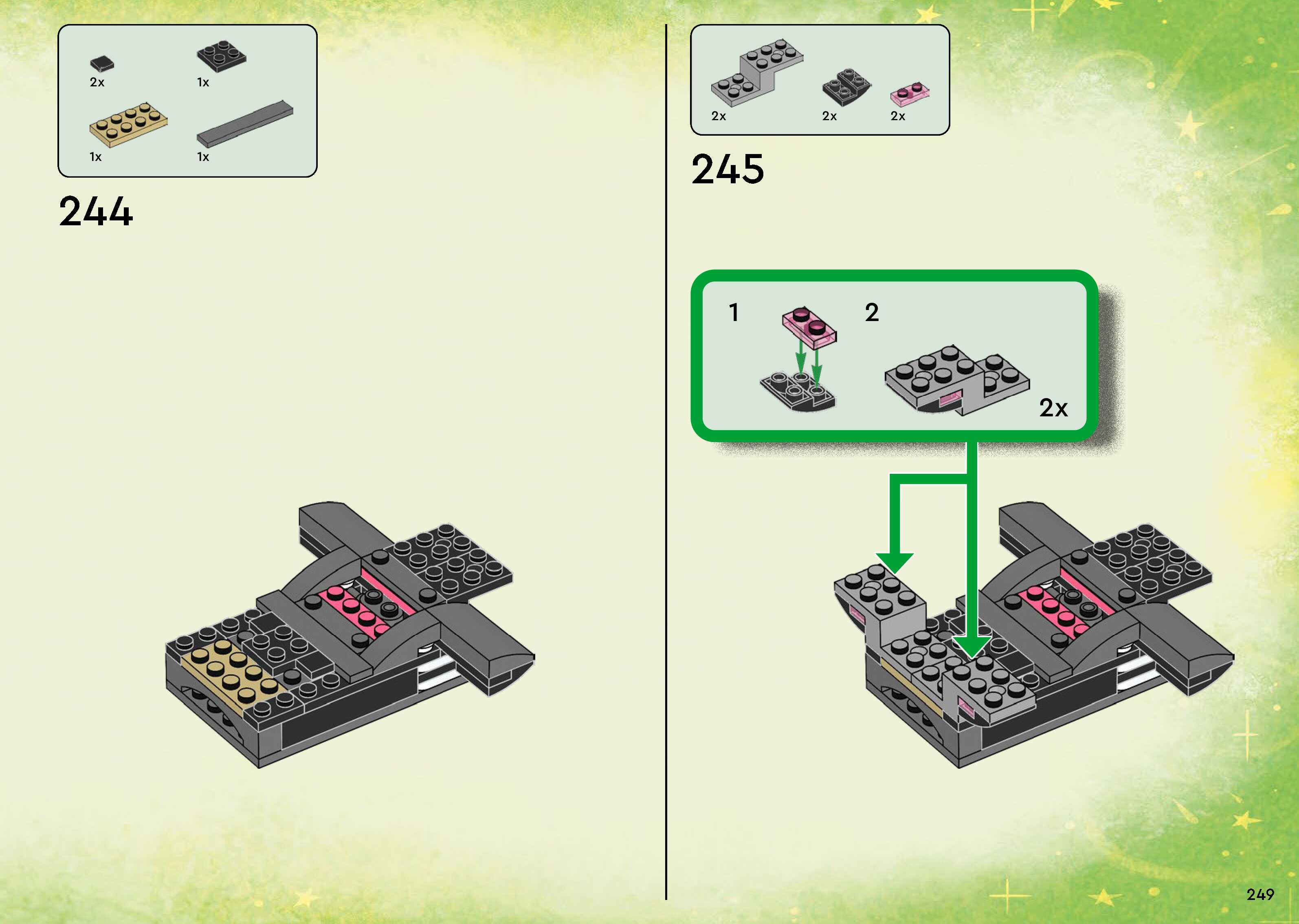 2x
1x
1x
1x

244

2x
2x
2x

245

1
2
2x

249