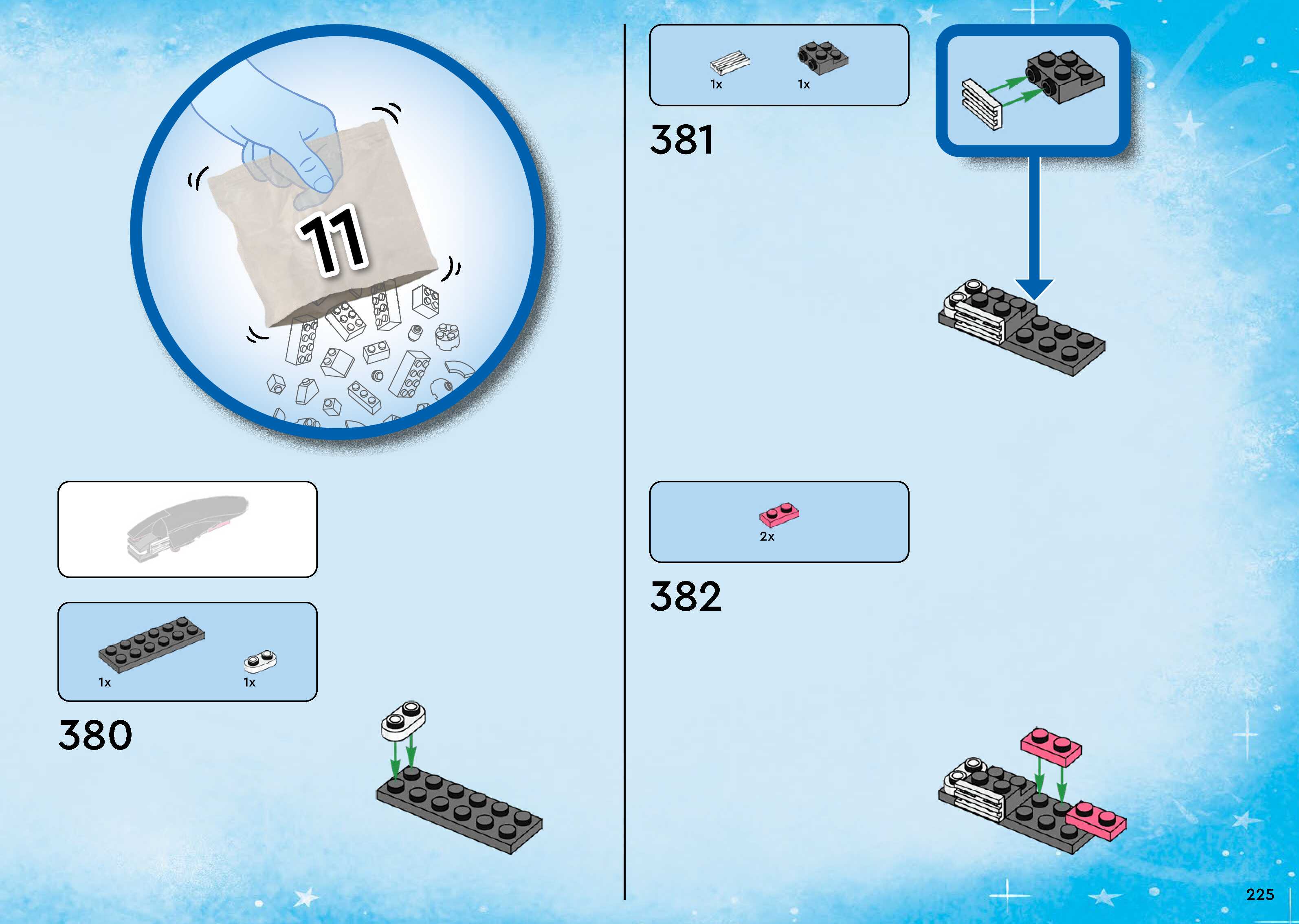 11

1x

1x

380

1x

1x

381

2x

382

225