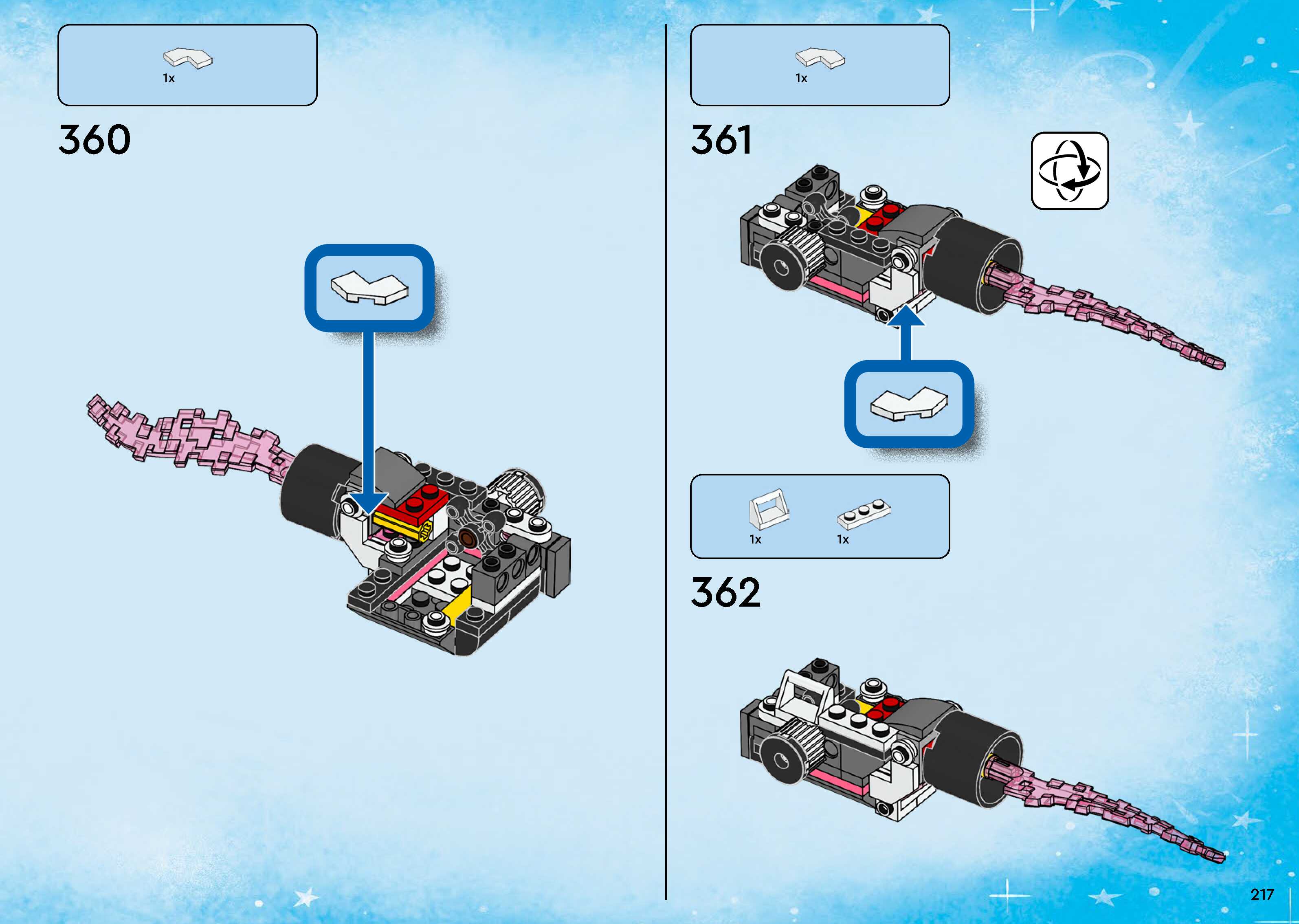 1x

360

1x

361

1x

1x

362

217