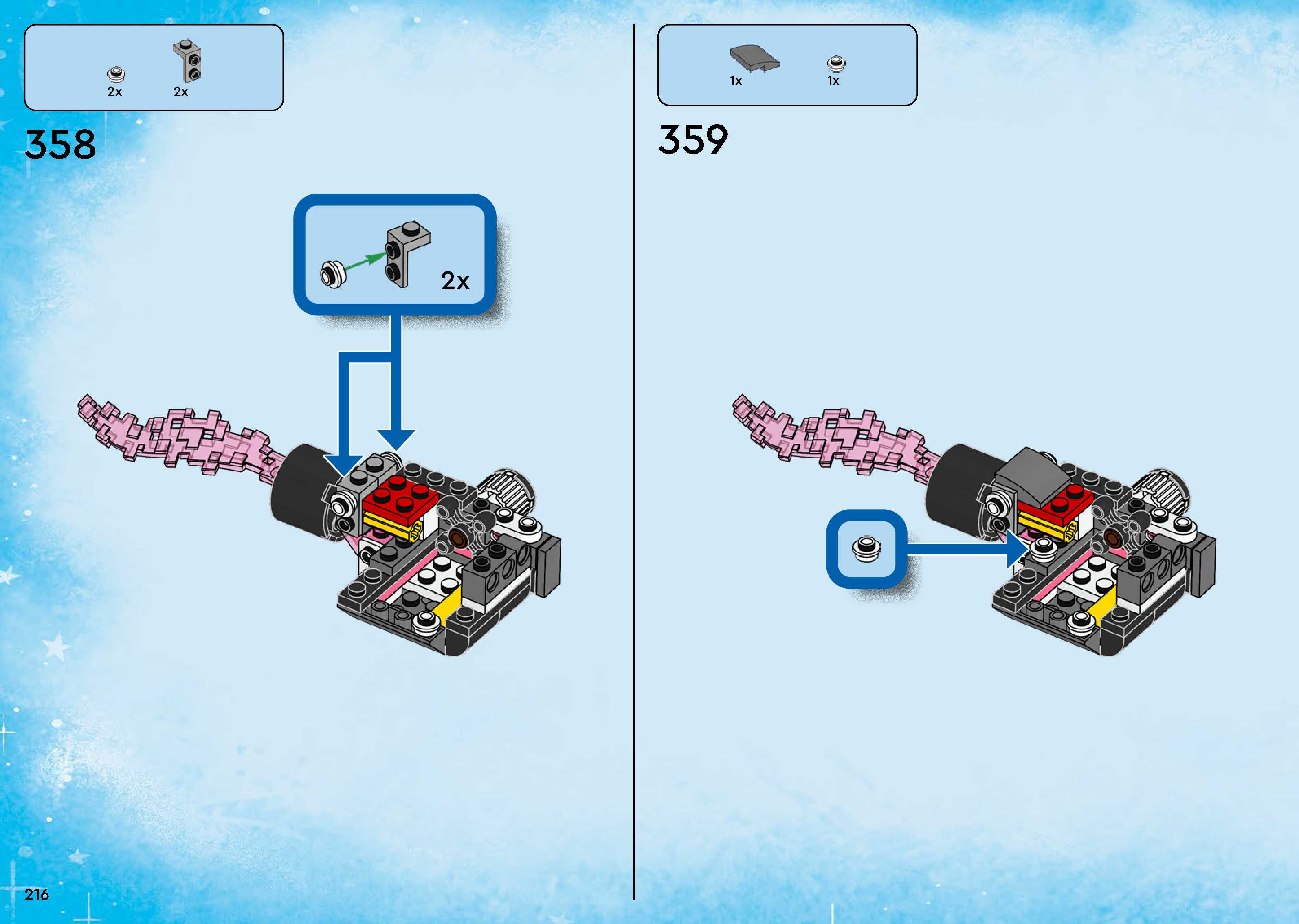 2x 2x

358

2x

1x 1x

359

216