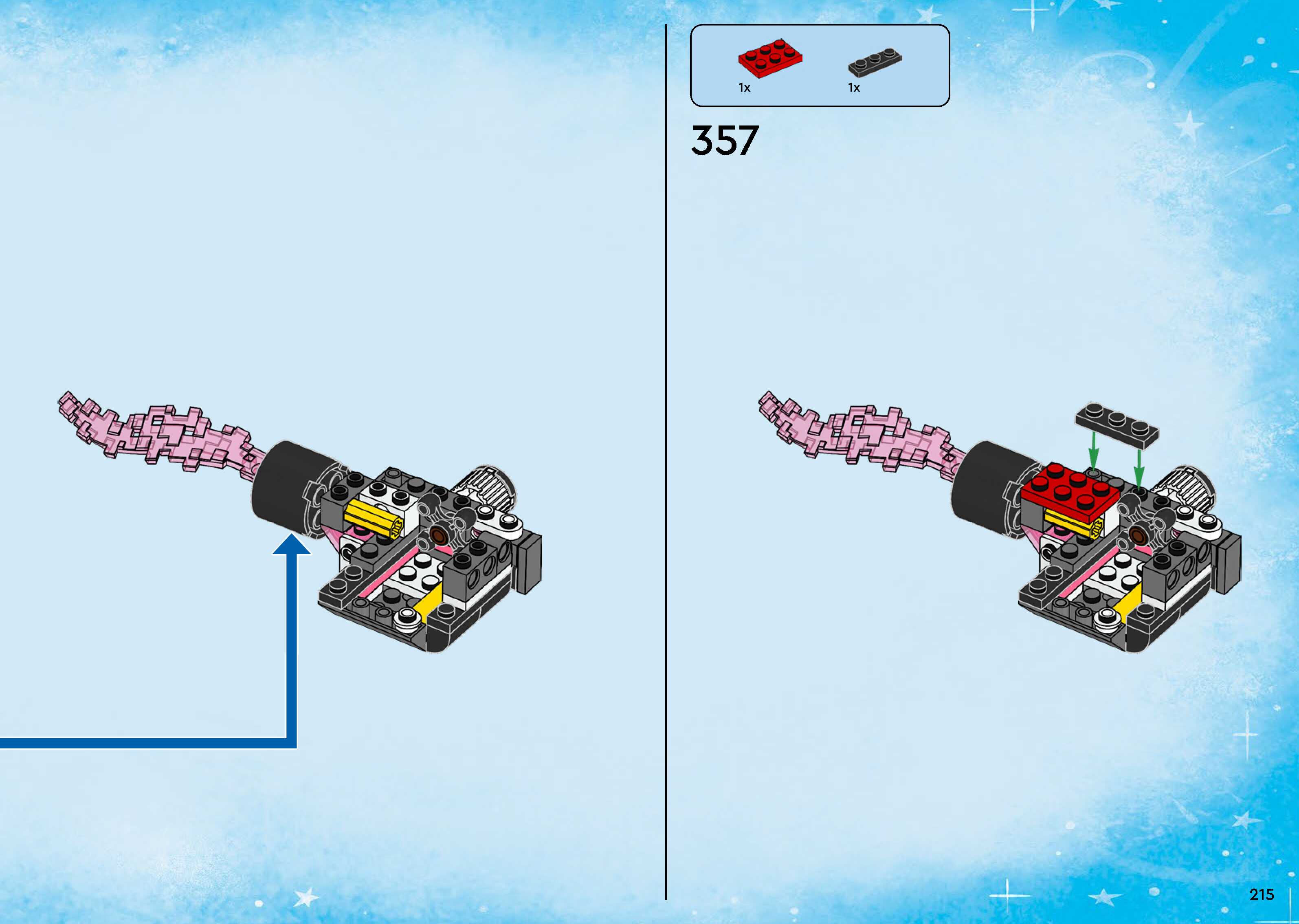 1x
1x

357

215