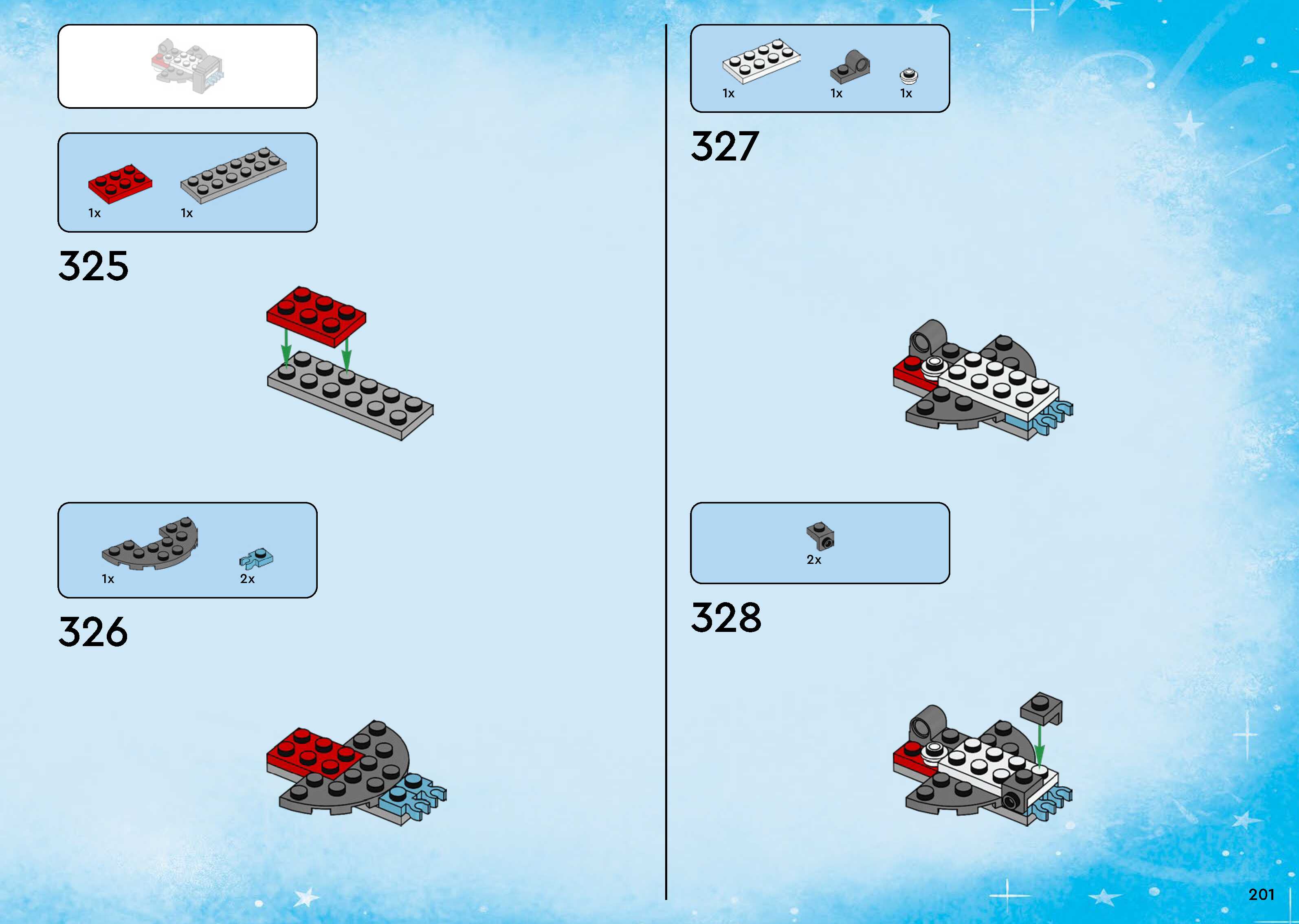 1x

1x

325

1x

2x

326

1x

1x

1x

327

2x

328

201