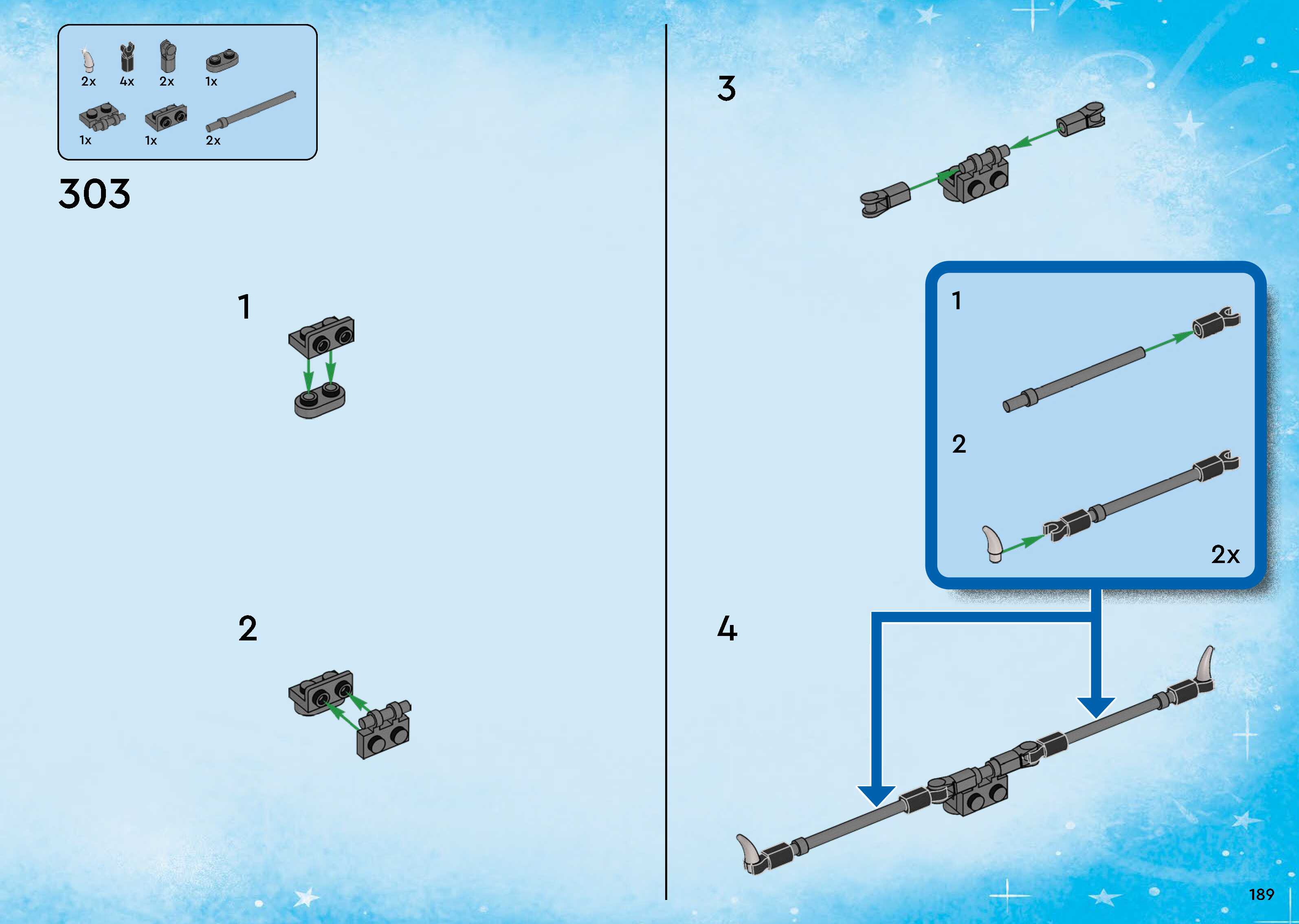 2x 4x 2x 1x

1x 1x 2x

303

1

2

3

1

2

2x

4

189