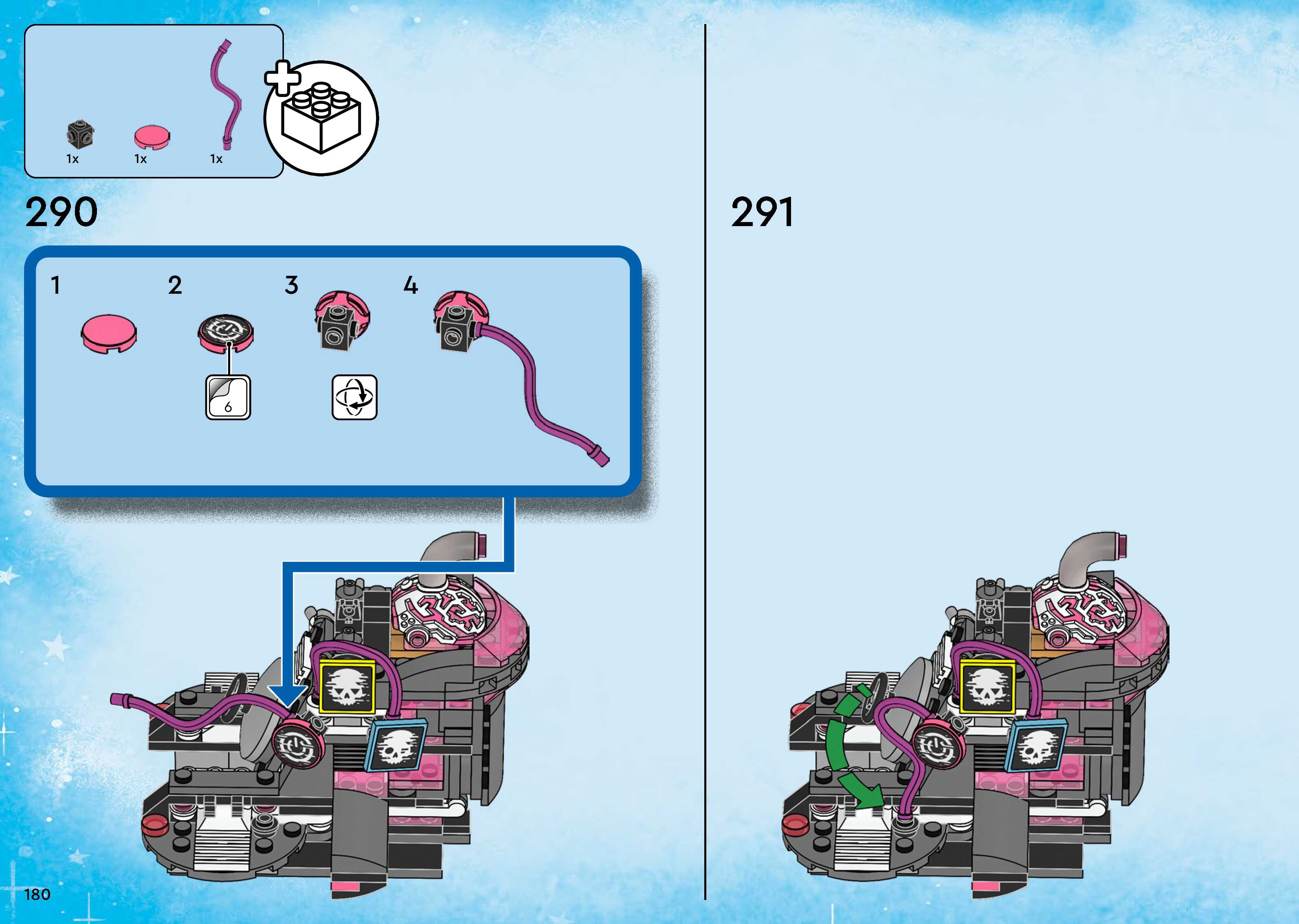 1x 1x 1x

290

1 2 3 4

6

291

180