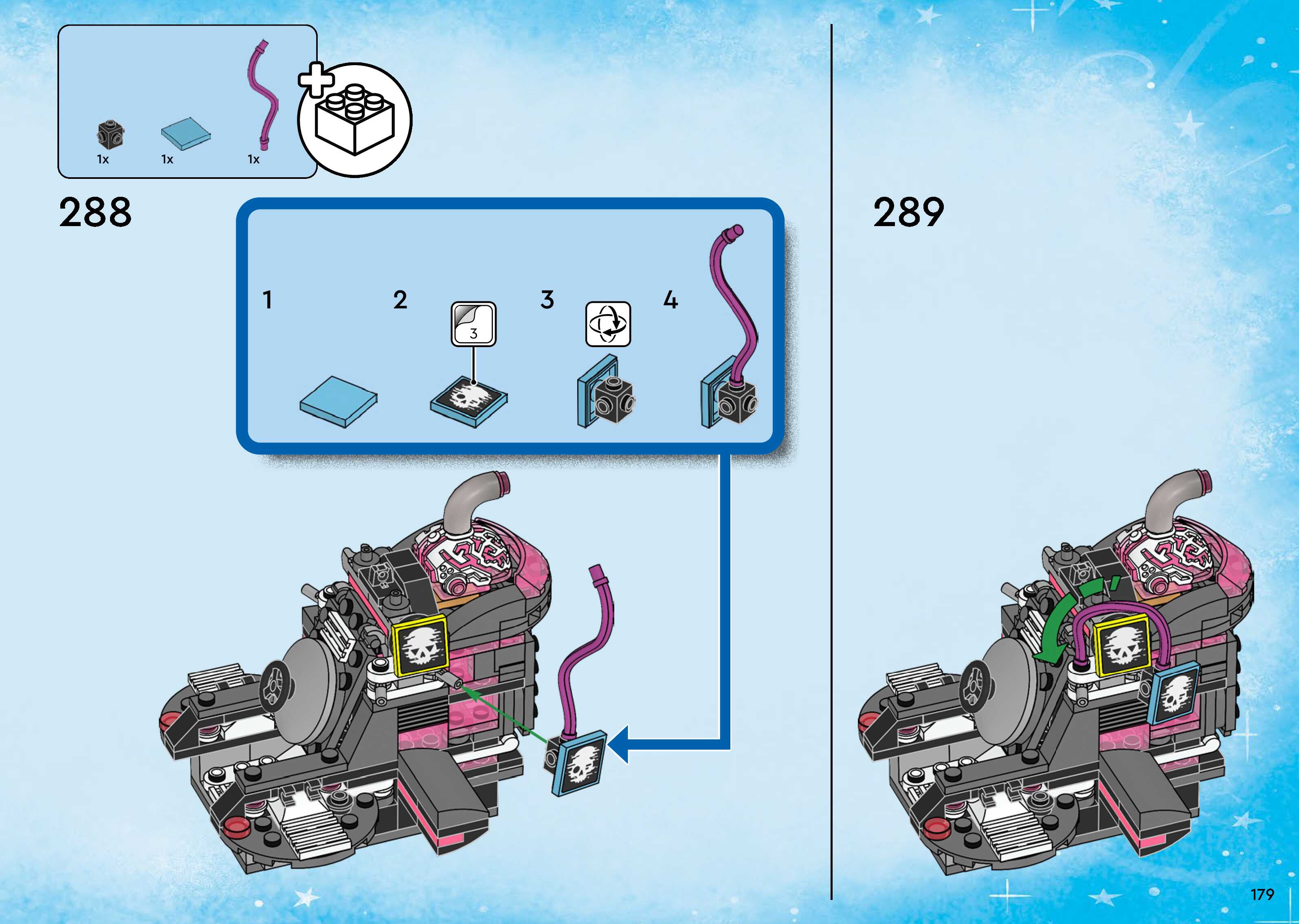 1x
1x
1x

288

1
2
3
3
4

289

179