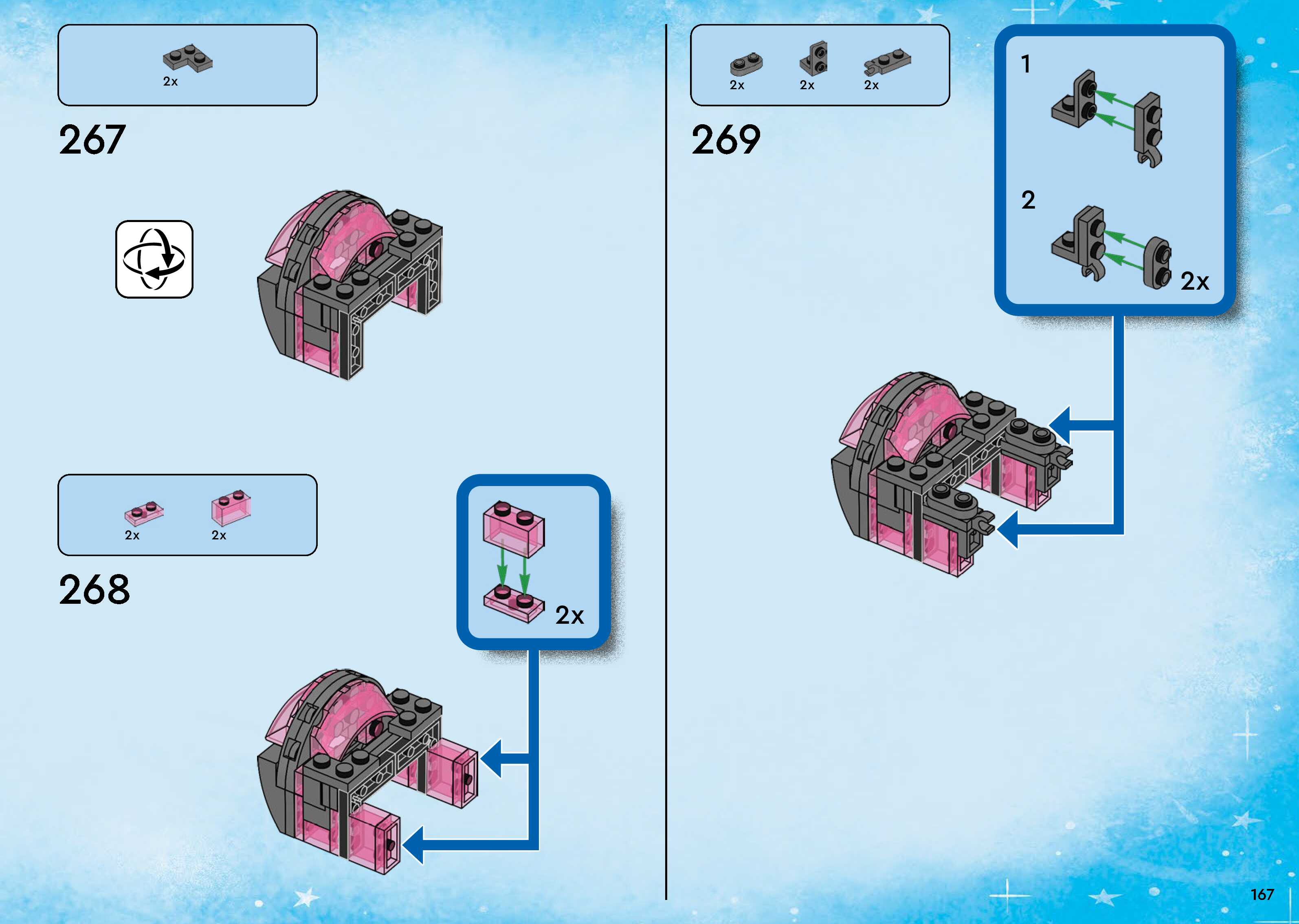 2x

267

2x 2x

268

2x

2x 2x 2x

269

1

2

2x

167