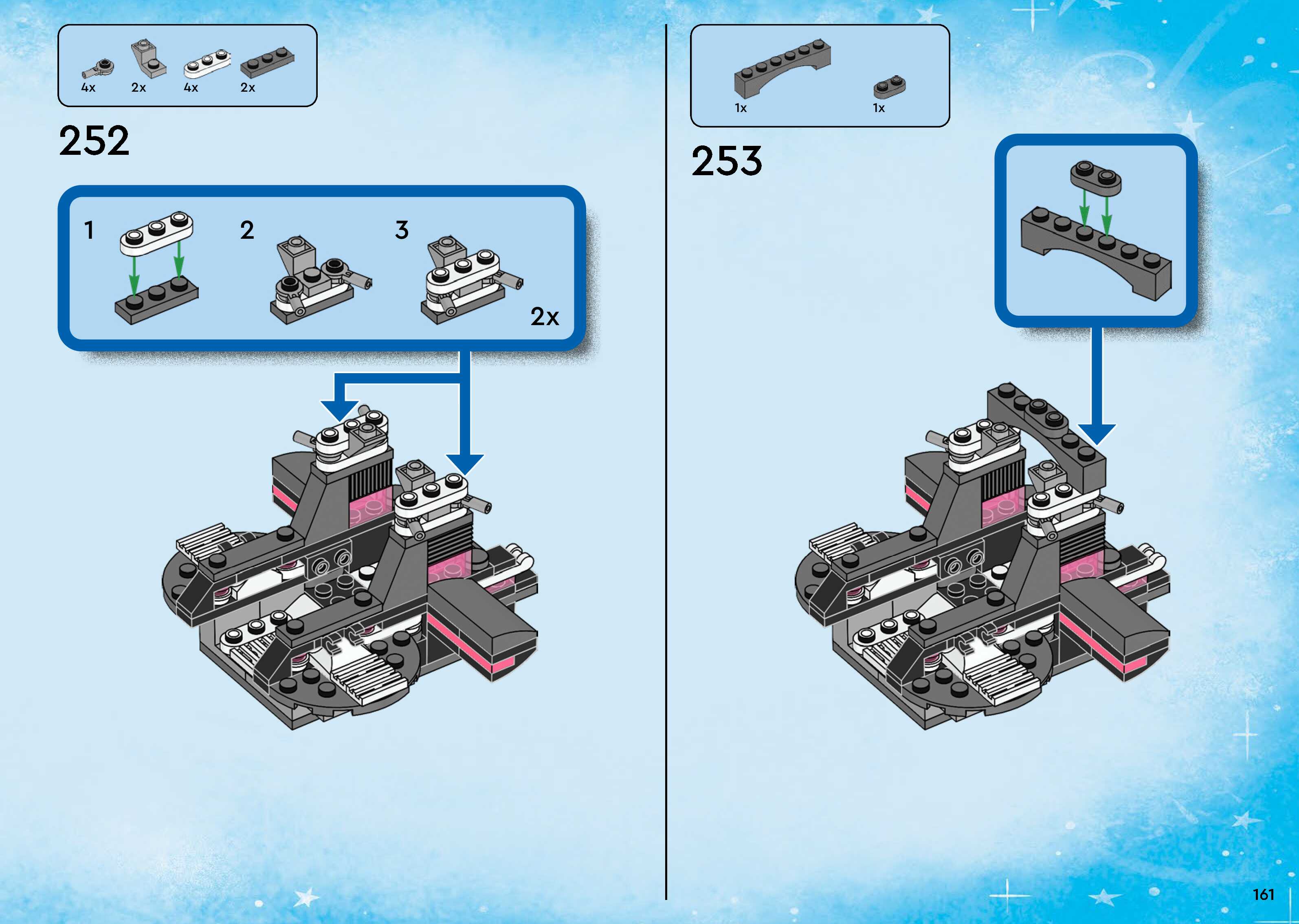 4x 2x 4x 2x

252

1 2 3

2x

1x 1x

253

161