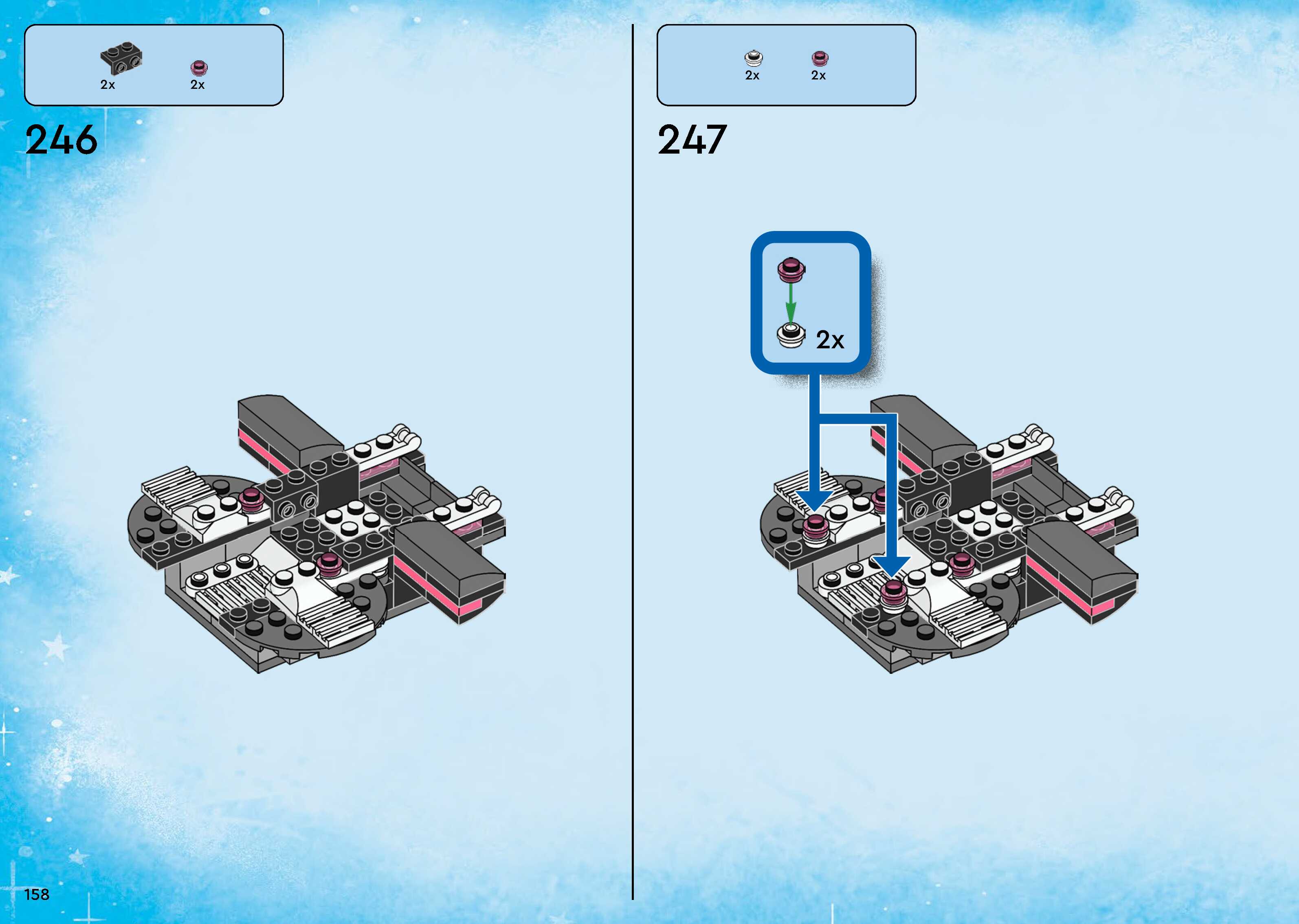 2x 2x

246

2x 2x

247

2x

158