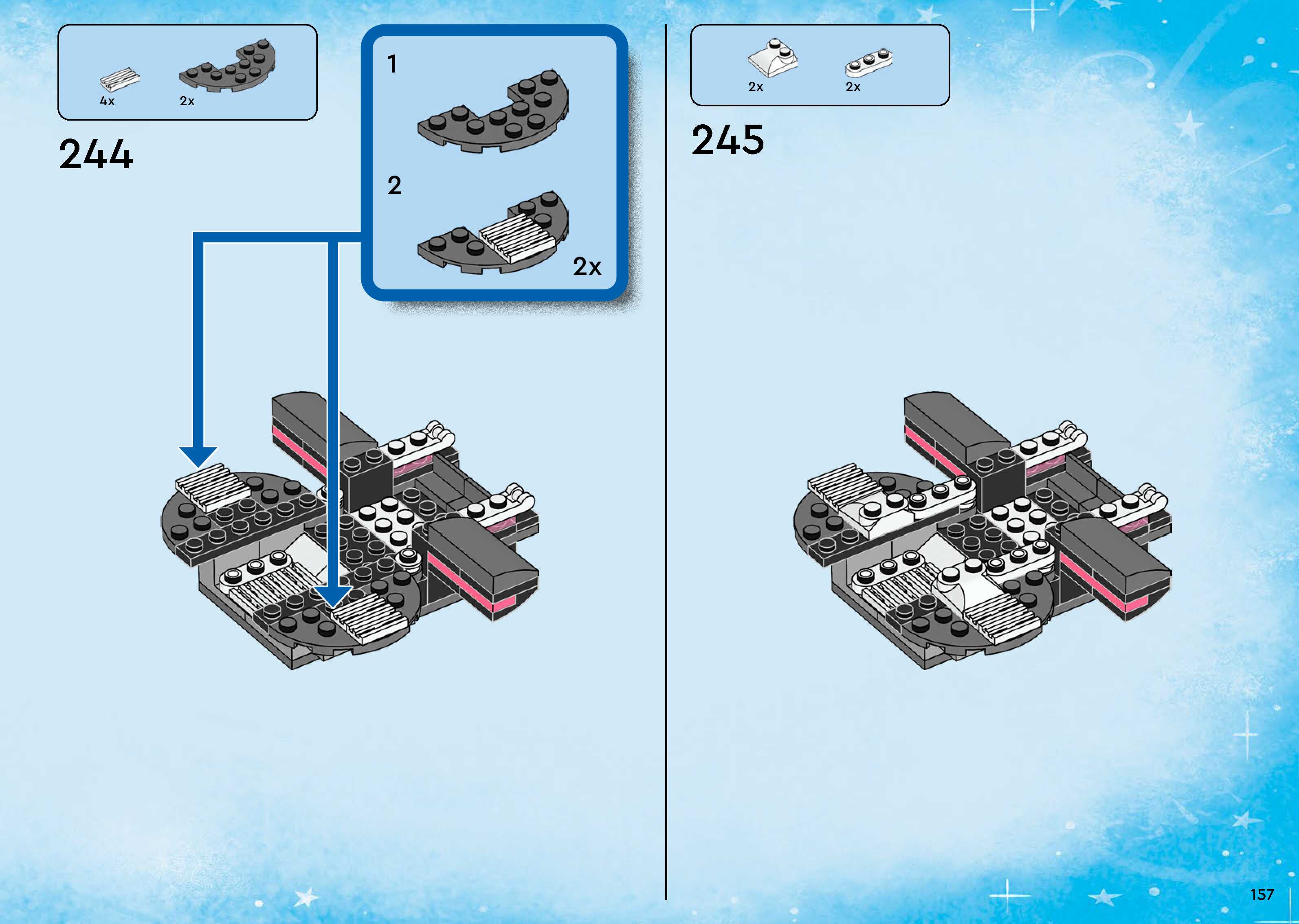 4x 2x

244

1

2

2x

2x 2x

245

157