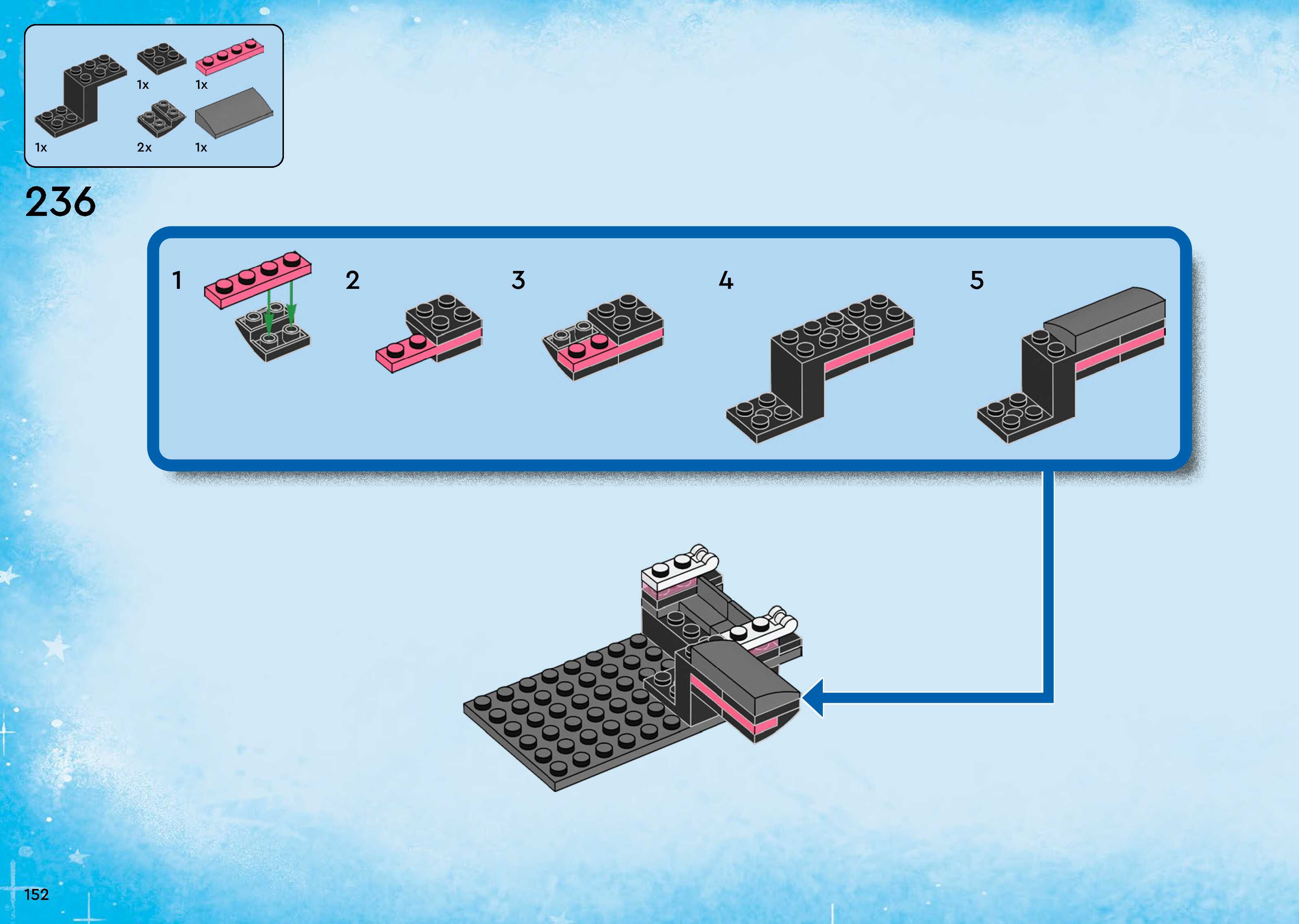 1x
1x
1x
2x
1x

236

1
2
3
4
5

152