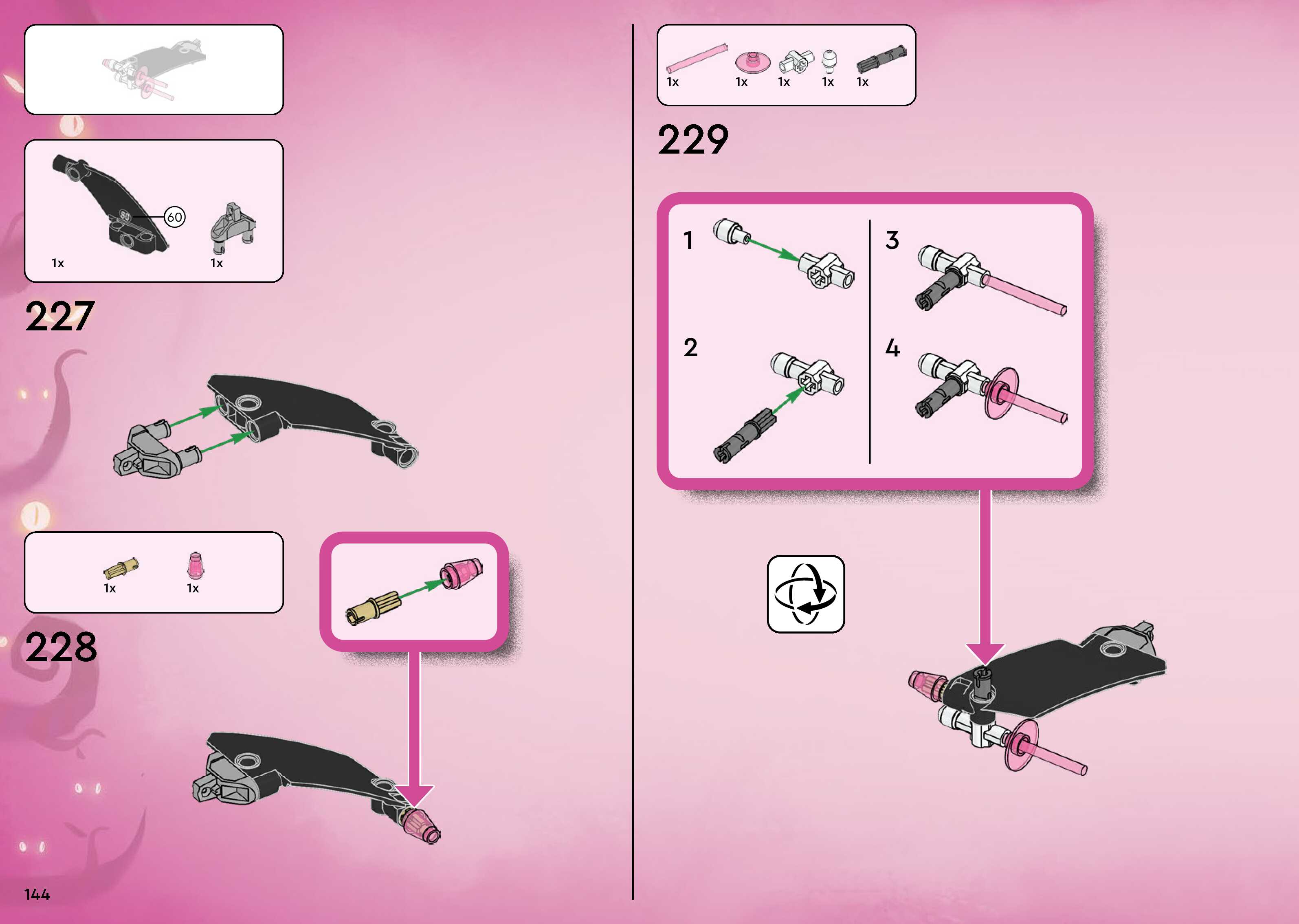 60

1x

1x

227

1x

1x

228

144

1x

1x

1x

1x

1x

229

1

2

3

4