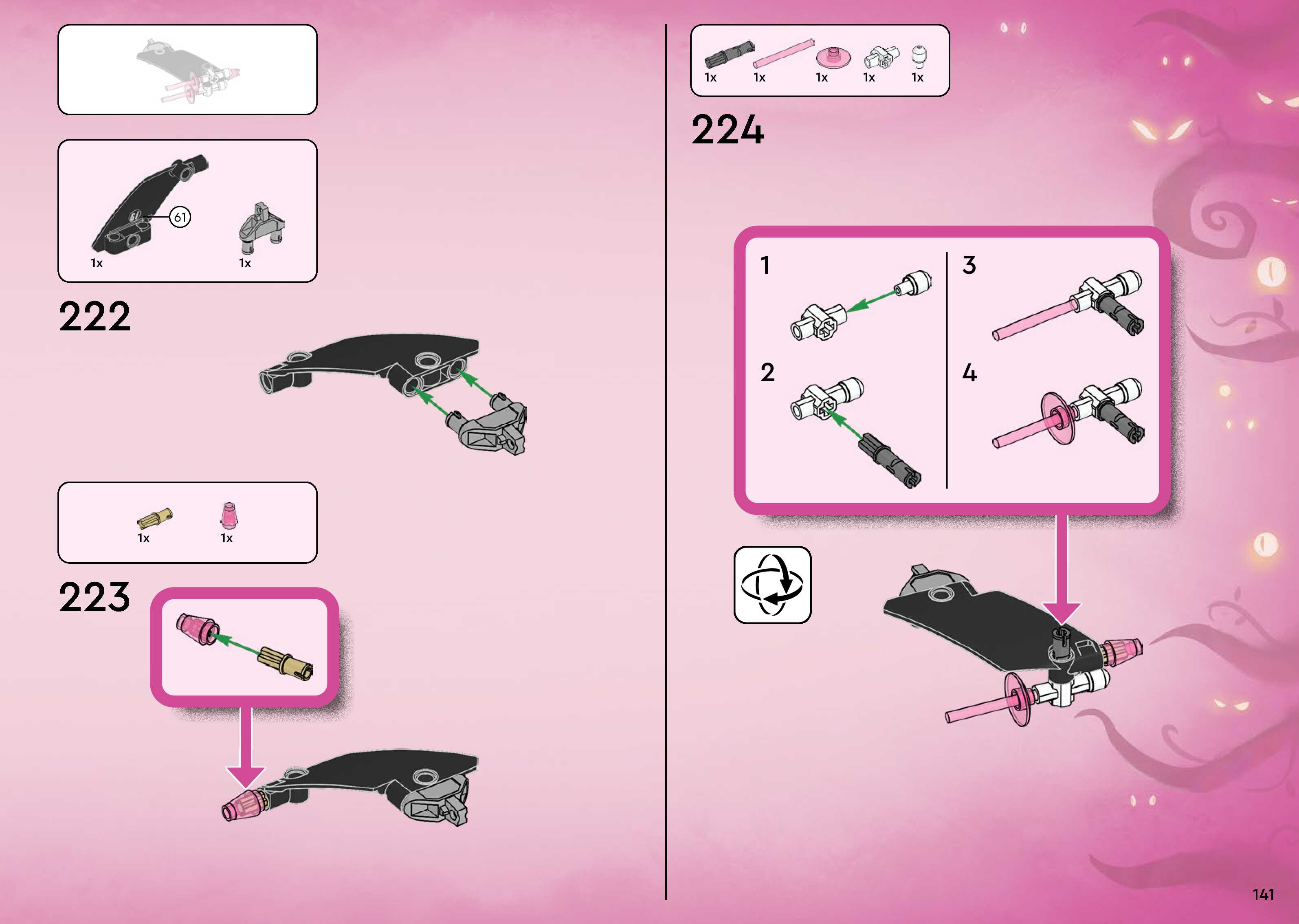 61

1x 1x

222

1x 1x

223

1x 1x 1x 1x 1x

224

1

2

3

4

141