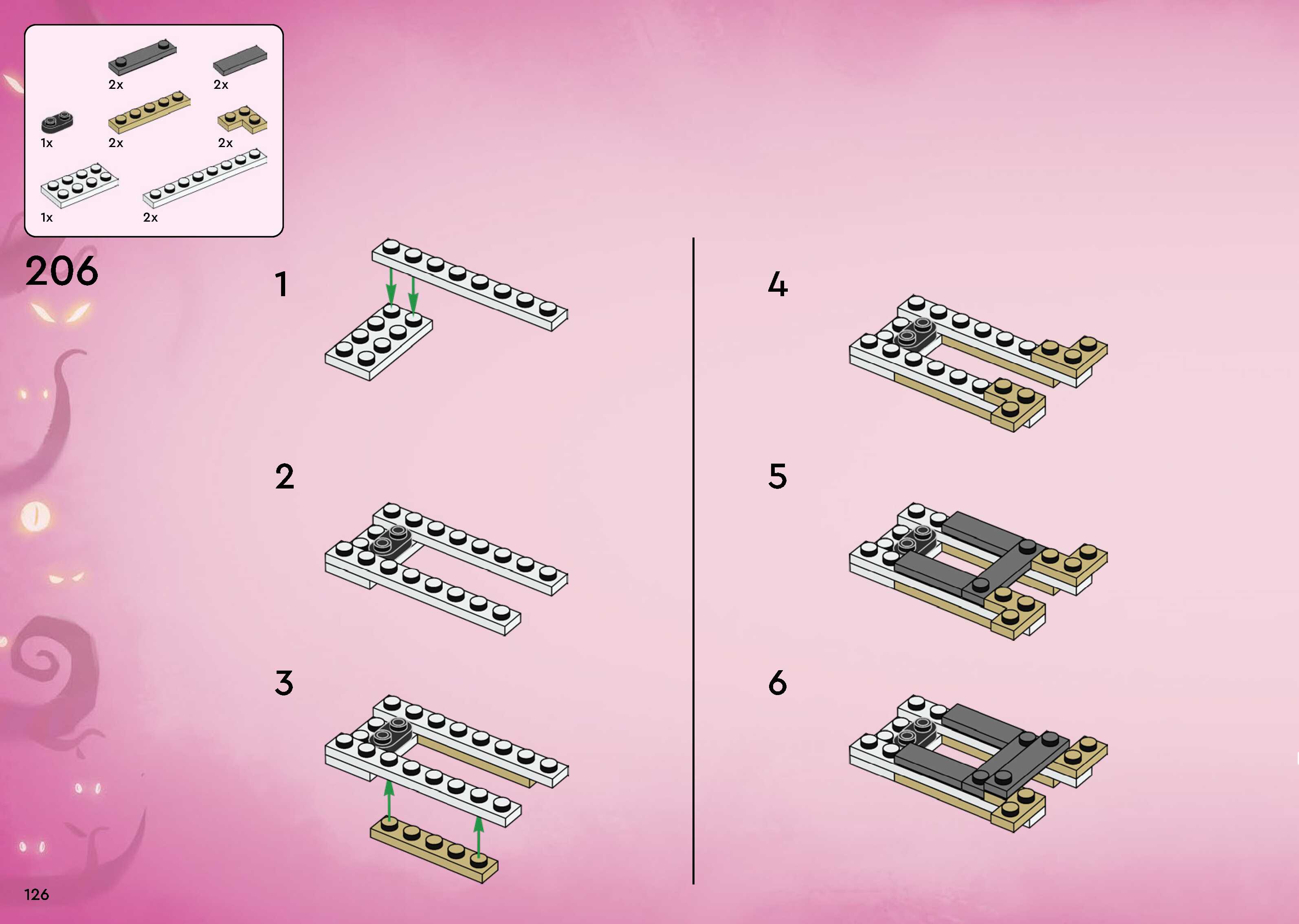 2x 2x
1x 2x 2x
1x 2x

206

1

2

3

4

5

6

126