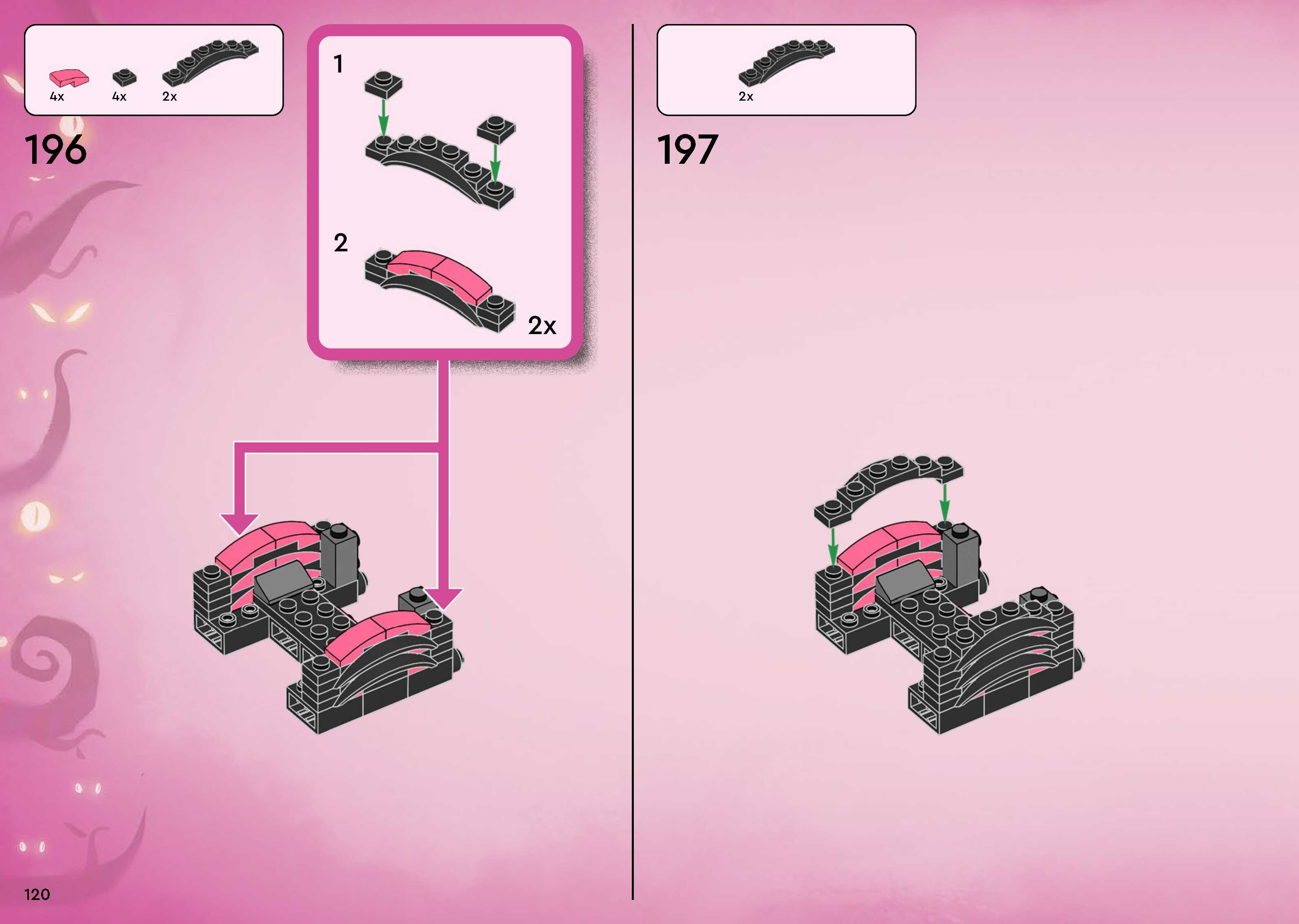 4x
4x
2x

196

1

2

2x

2x

197

120