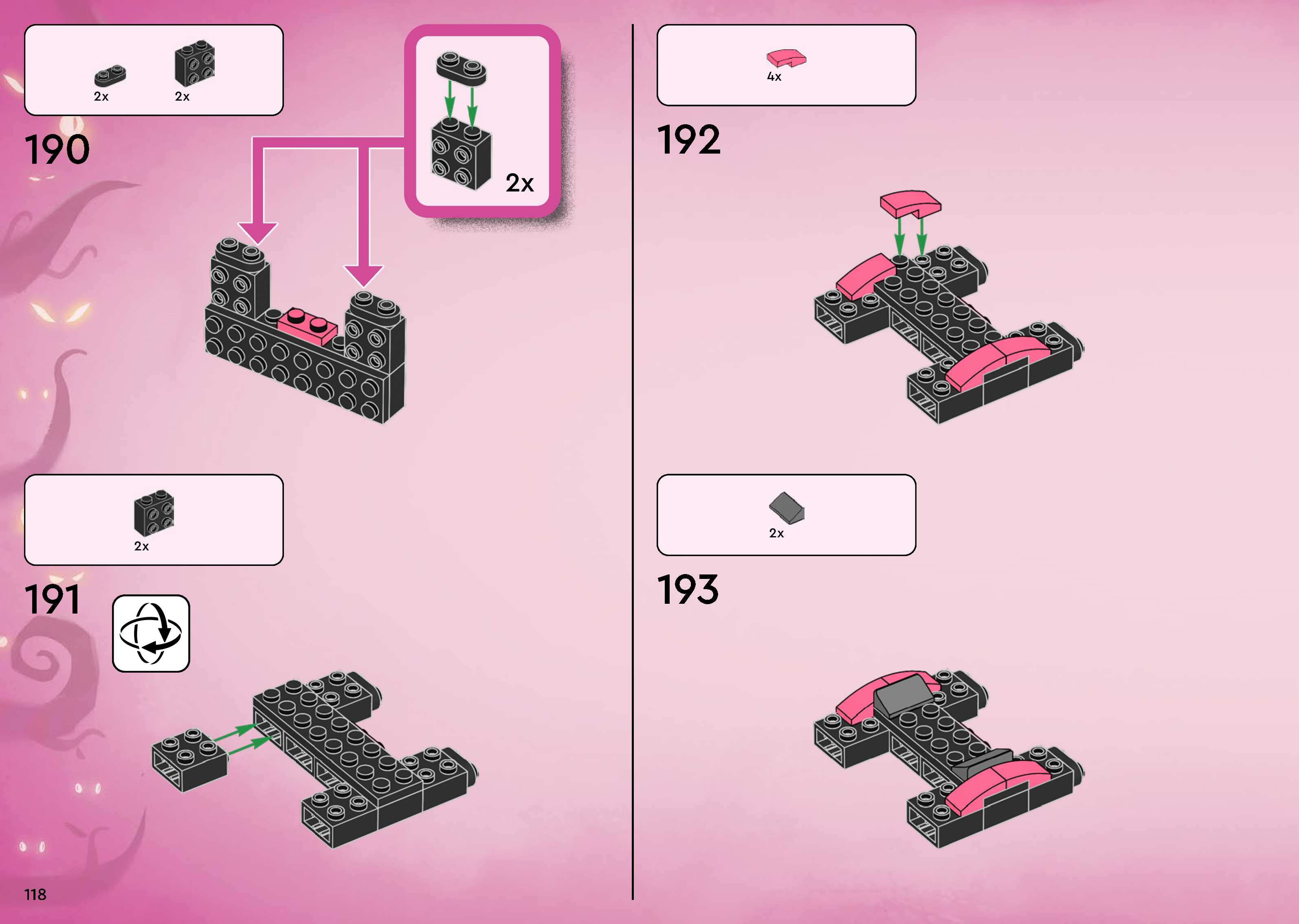 2x 2x

190

2x

2x

191

118

4x

192

2x

193