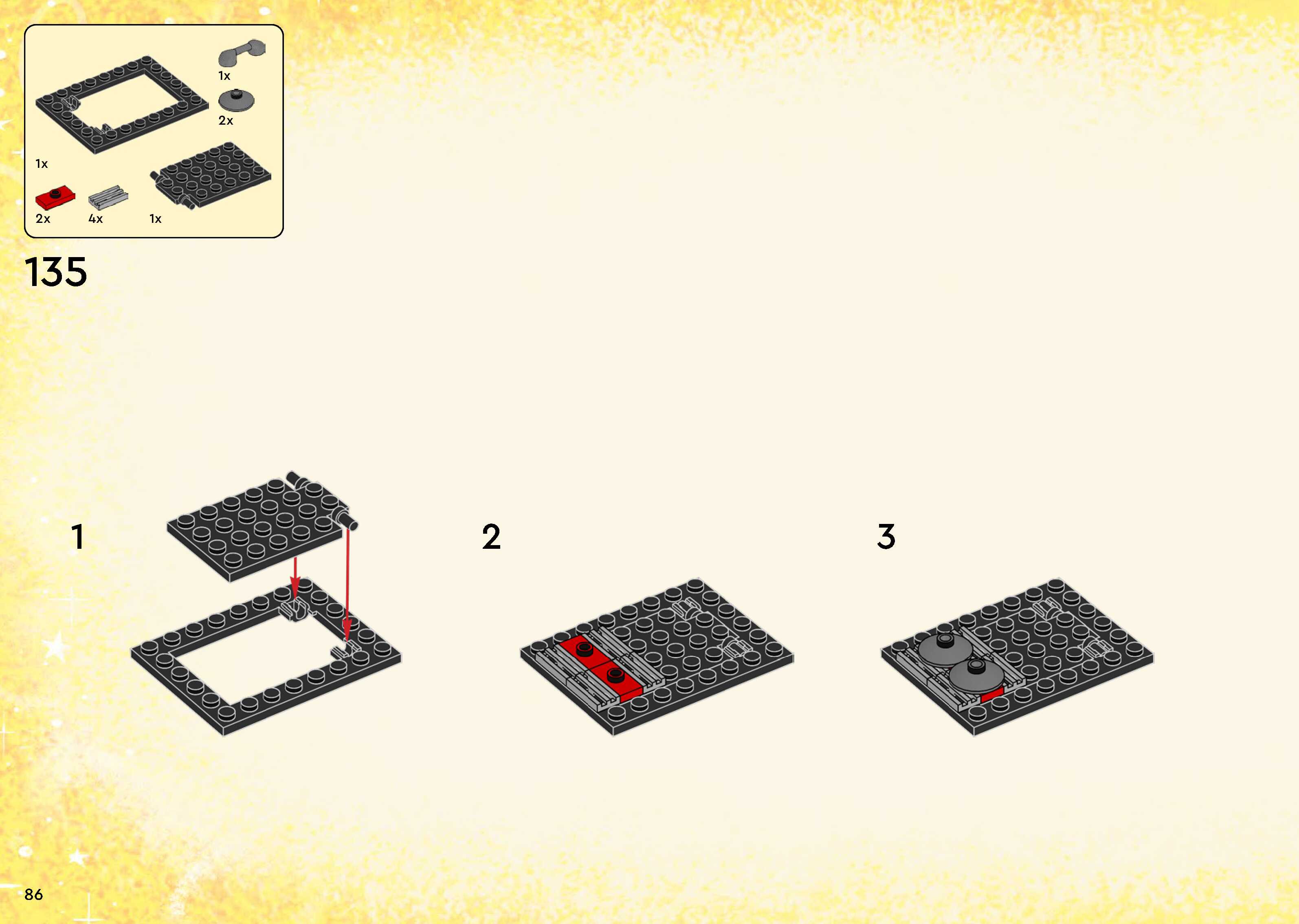 1x

2x

1x

2x

4x

1x

135

1

2

3

86