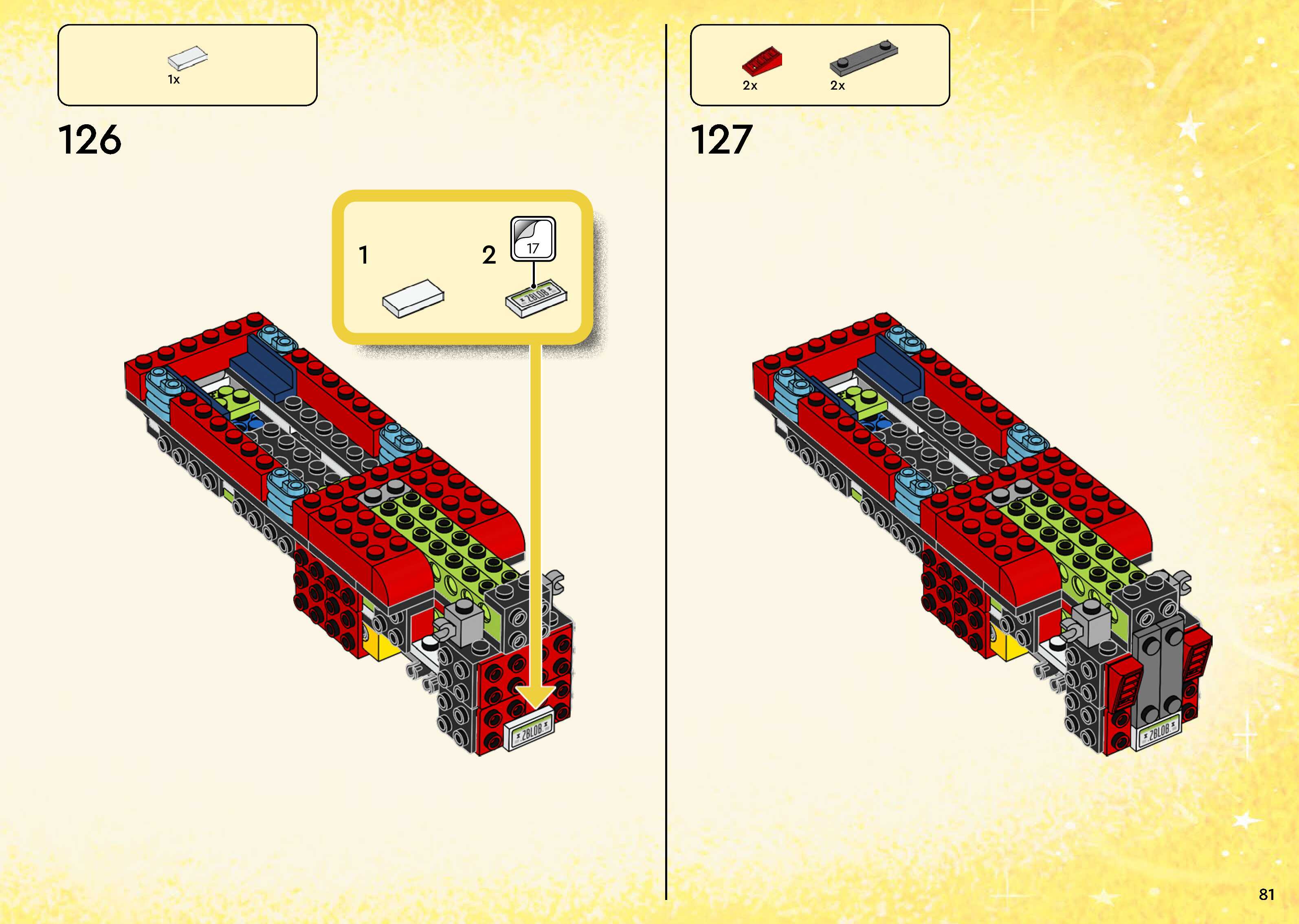 1x

126

1

2

17

ZBLOB

ZBLOB

2x 2x

127

ZBLOB

81