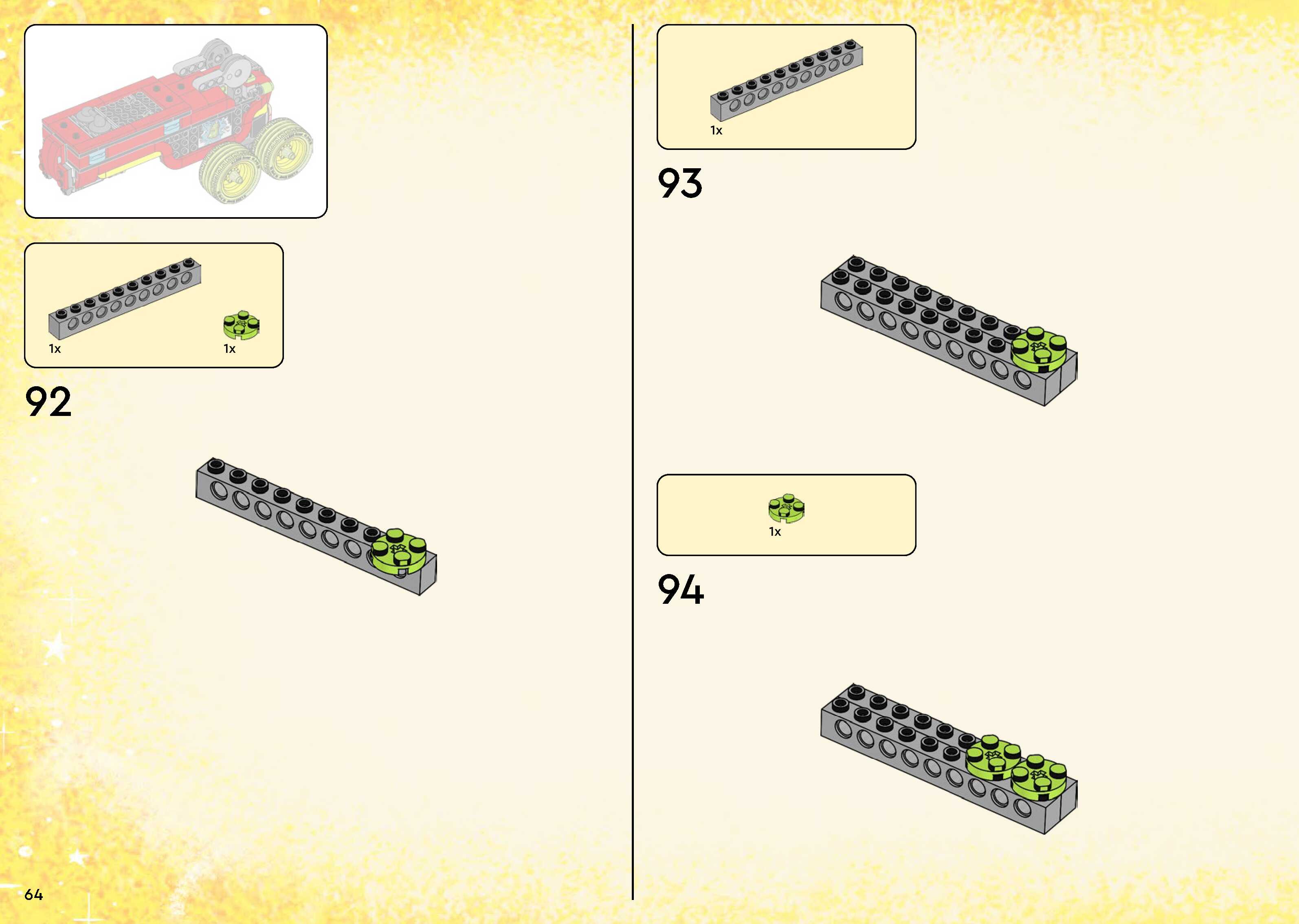 1x

1x

92

64

1x

93

1x

94