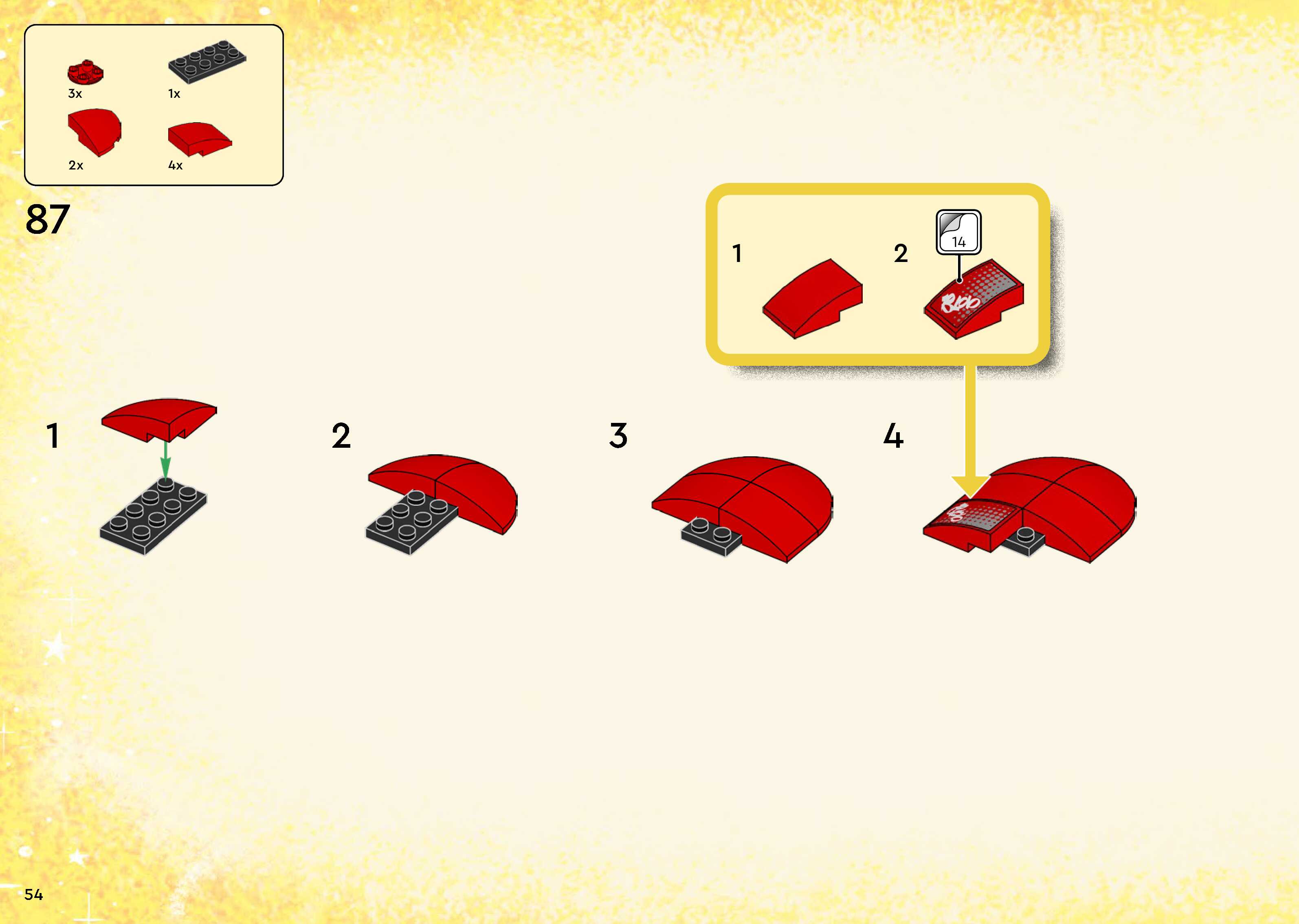 3x
1x
2x
4x

87

1
2
14

1
2
3
4

54