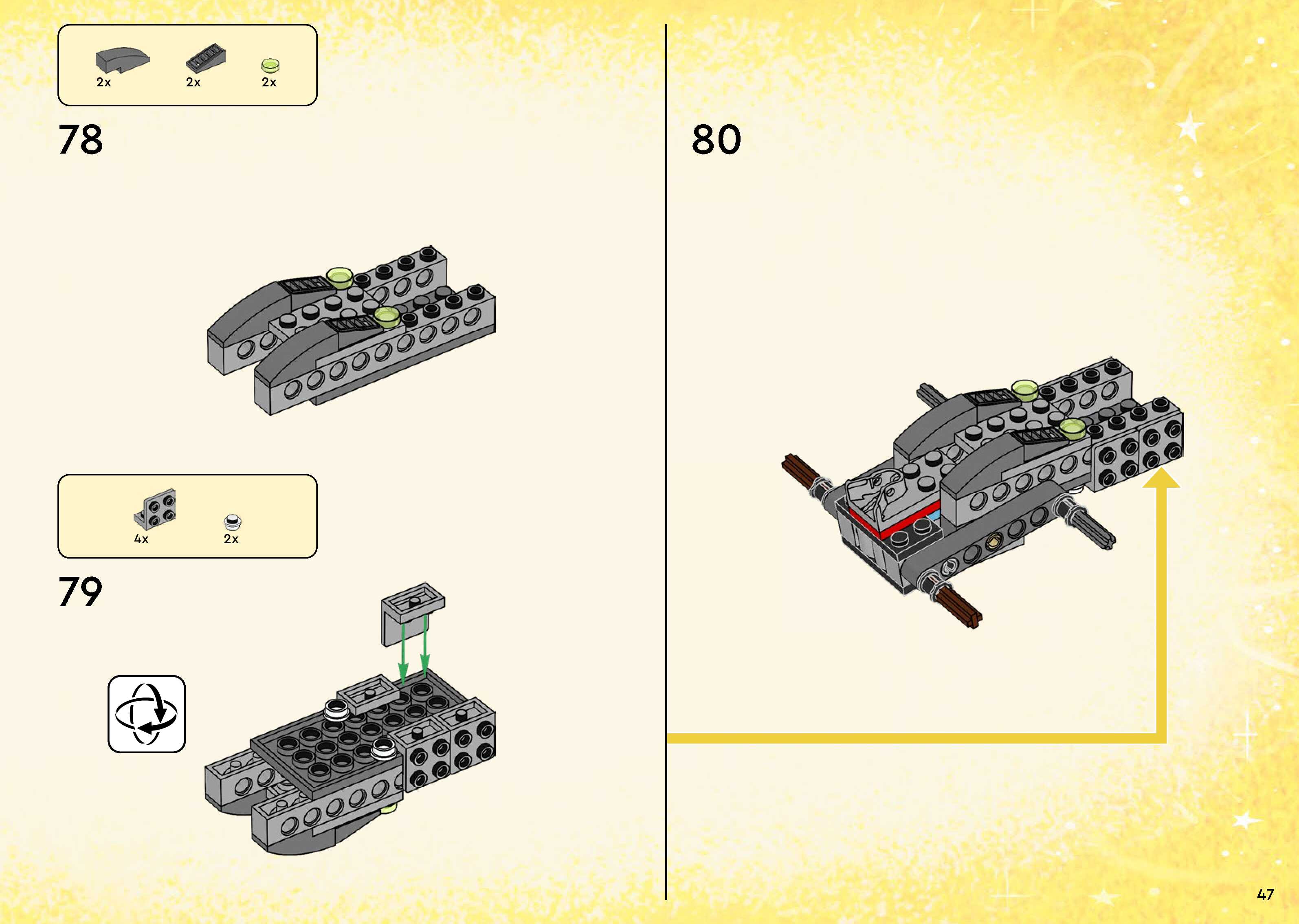 2x 2x 2x

78

4x 2x

79

80

47