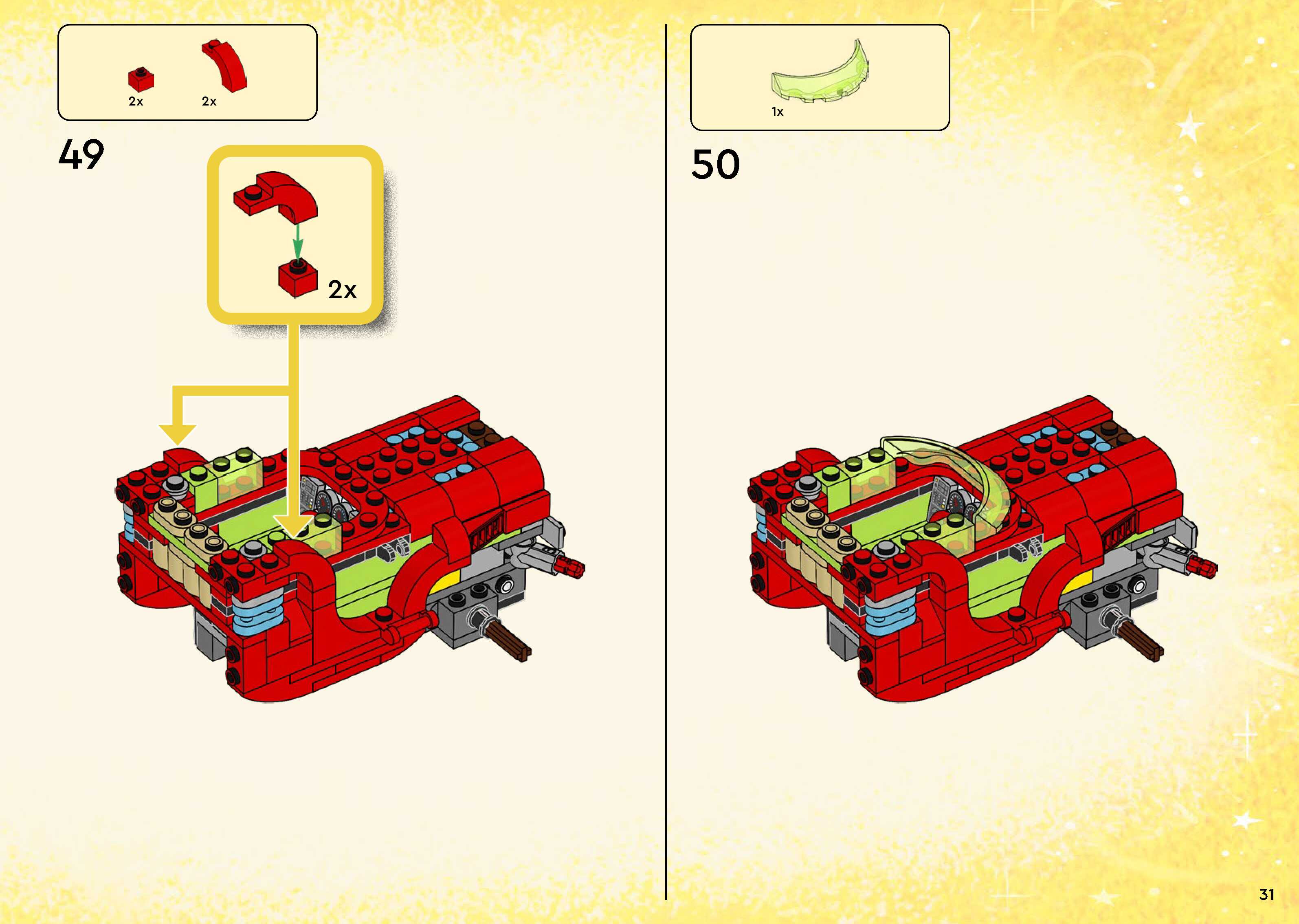 2x 2x

49

2x

1x

50

31