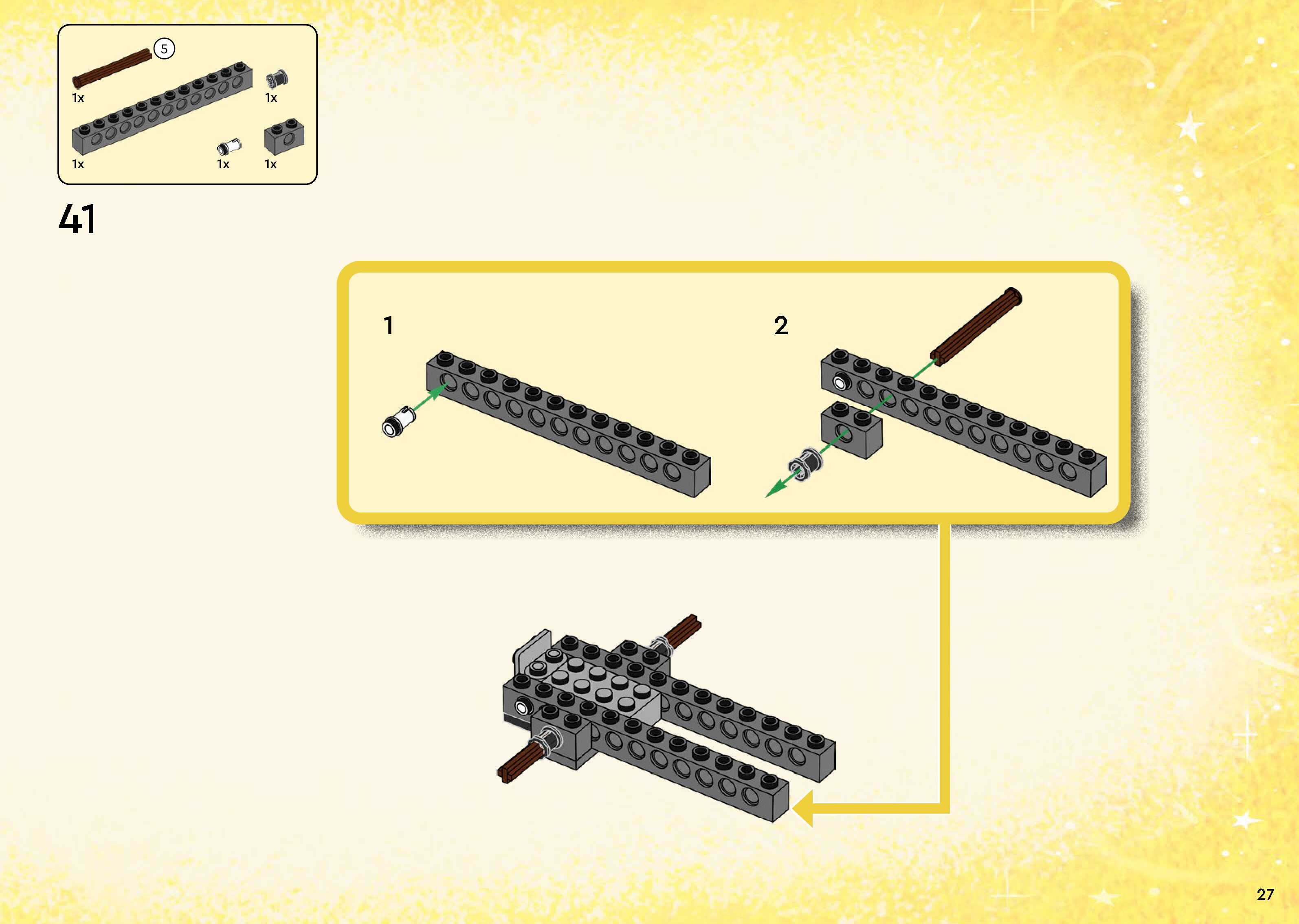 5
1x
1x
1x
1x
1x

41

1

2

27