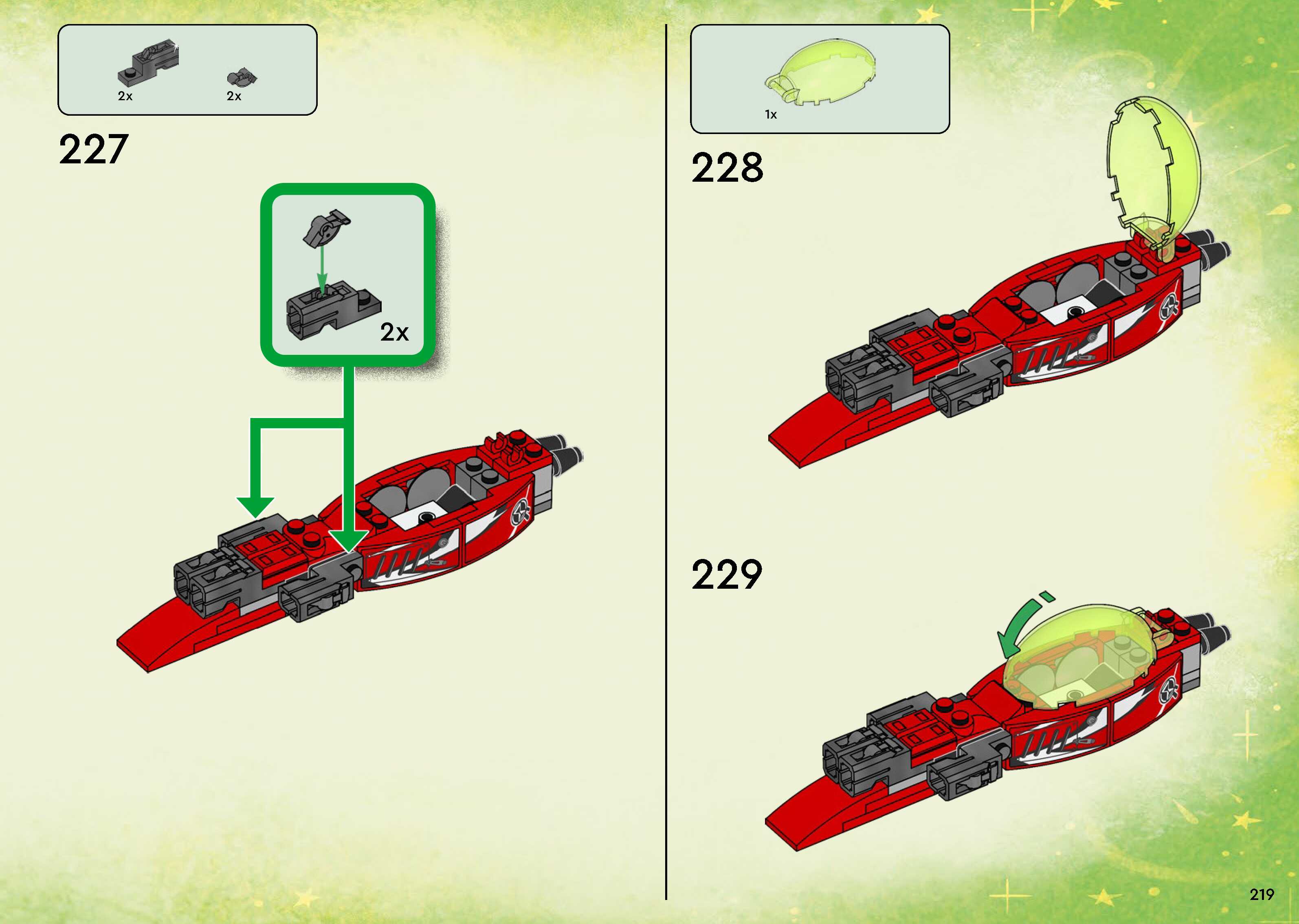 2x 2x

227

2x

1x

228

229

219