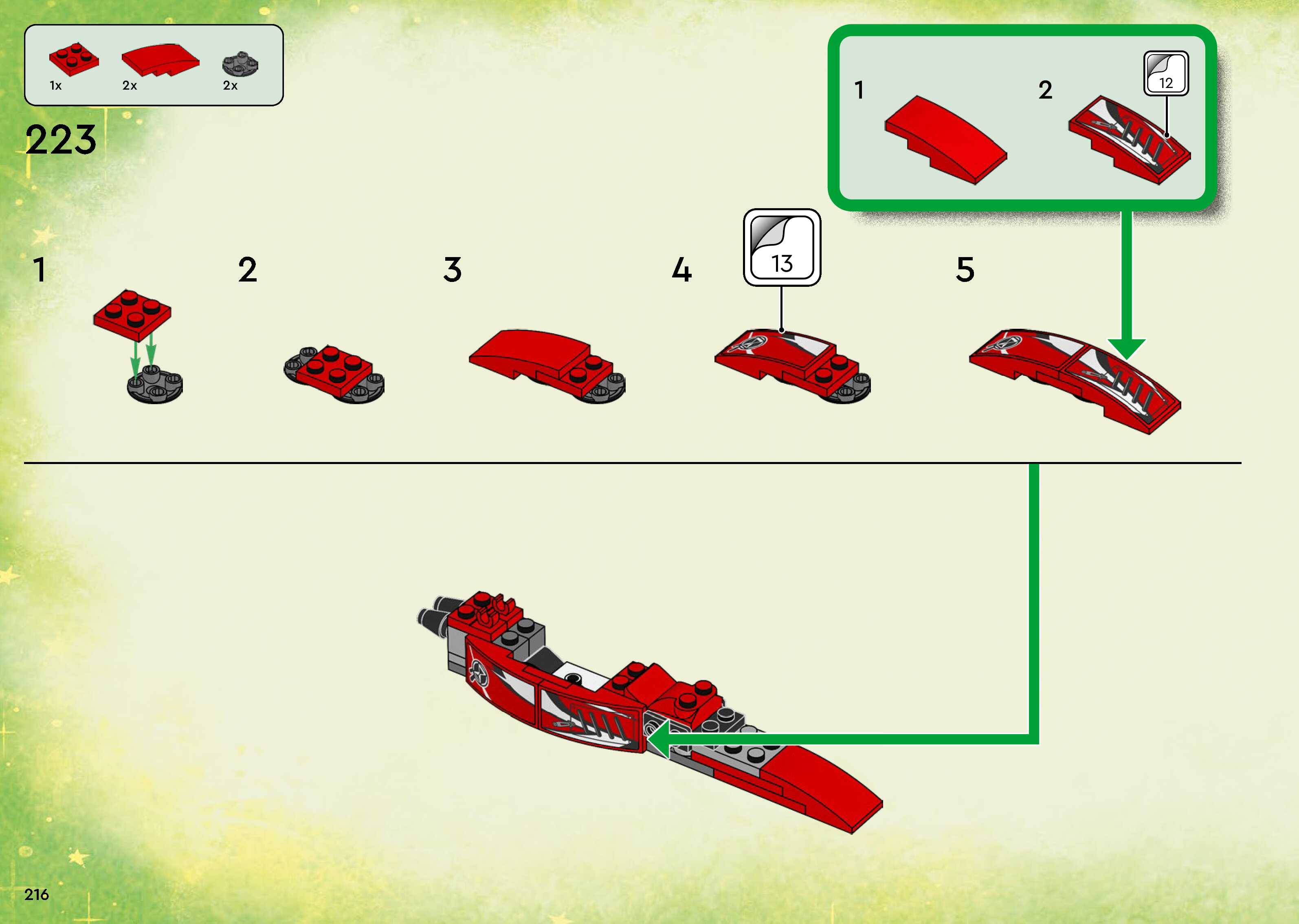 1x 2x 2x

223

1

2

12

1

2

3

4

13

5

216